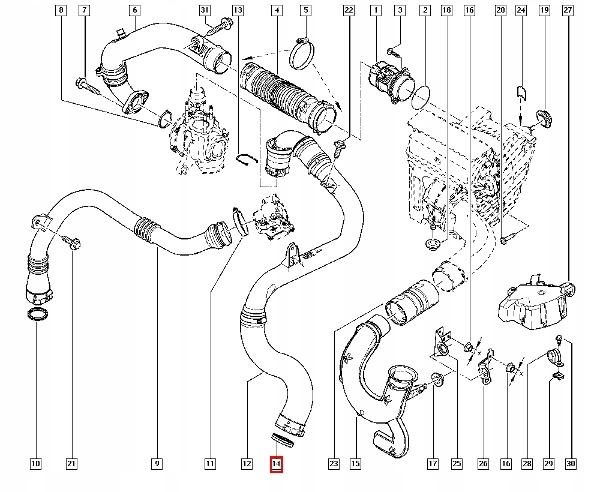 8
7
6
31
13
4
5
22
1
3
2
18
16
20
24
19
27
10
21
9
11
12
14
23
15
17
25
26
16
28
29
30