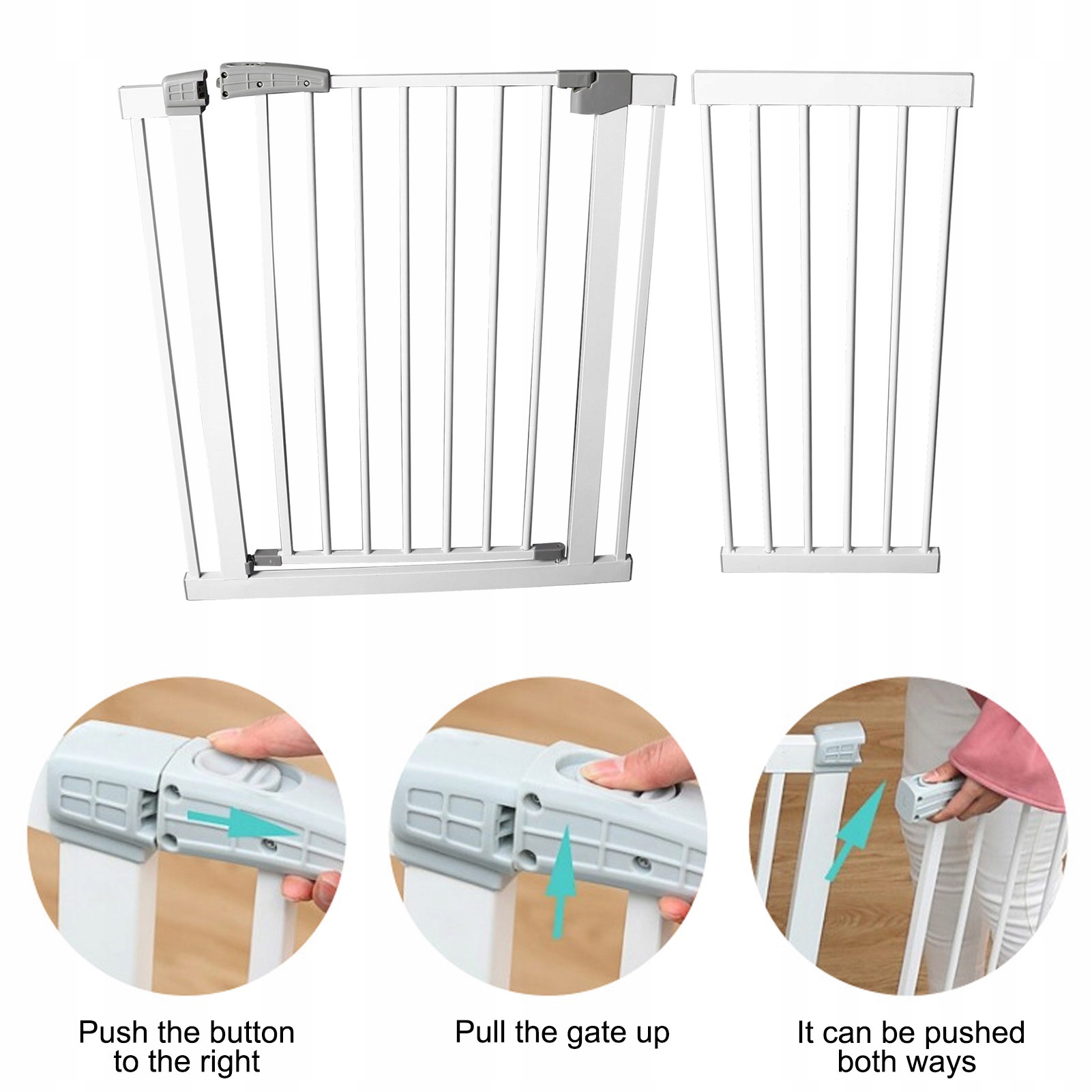 Push the button to the right

Pull the gate up

It can be pushed both ways