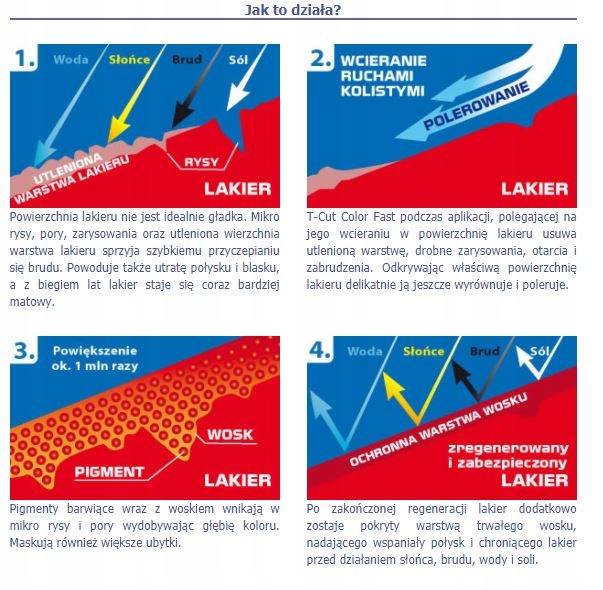 Jak to działa?

1. Woda Słońce Brud Sól

UTLENIONA WARSTWA LAKIERU

RYSY

LAKIER

Powierzchnia lakieru nie jest idealnie gładka. Mikro rysy, pory, zarysowania oraz utleniona wierzchnia warstwa lakieru sprzyja szybkiemu przyczepianiu się brudu. Powoduje także utratę połysku i blasku, a z biegiem lat lakier staje się coraz bardziej matowy.

2. WCIERANIE RUCHAMI KOLISTYMI

POLEROWANIE

LAKIER

T-Cut Color Fast podczas aplikacji, polegającej na jego wcieraniu w powierzchnię lakieru usuwa utlenioną warstwę, drobne zarysowania, otarcia i zabrudzenia. Odkrywając właściwą powierzchnię lakieru delikatnie ją jeszcze wyrównuje i poleruje.

3. Powiększenie ok. 1 mln razy

WOSK

PIGMENT

LAKIER

Pigmenty barwiące wraz z woskiem wnikają w mikro rysy i pory wydobywając głębię koloru. Maskują również większe ubytki.

4. Woda Słońce Brud Sól

OCHRONNA WARSTWA WOSKU

zregenerowany i zabezpieczony LAKIER

Po zakończonej regeneracji lakier dodatkowo zostaje pokryty warstwą trwałego wosku, nadającego wspaniały połysk i chroniącego lakier przed działaniem słońca, brudu, wody i soli.