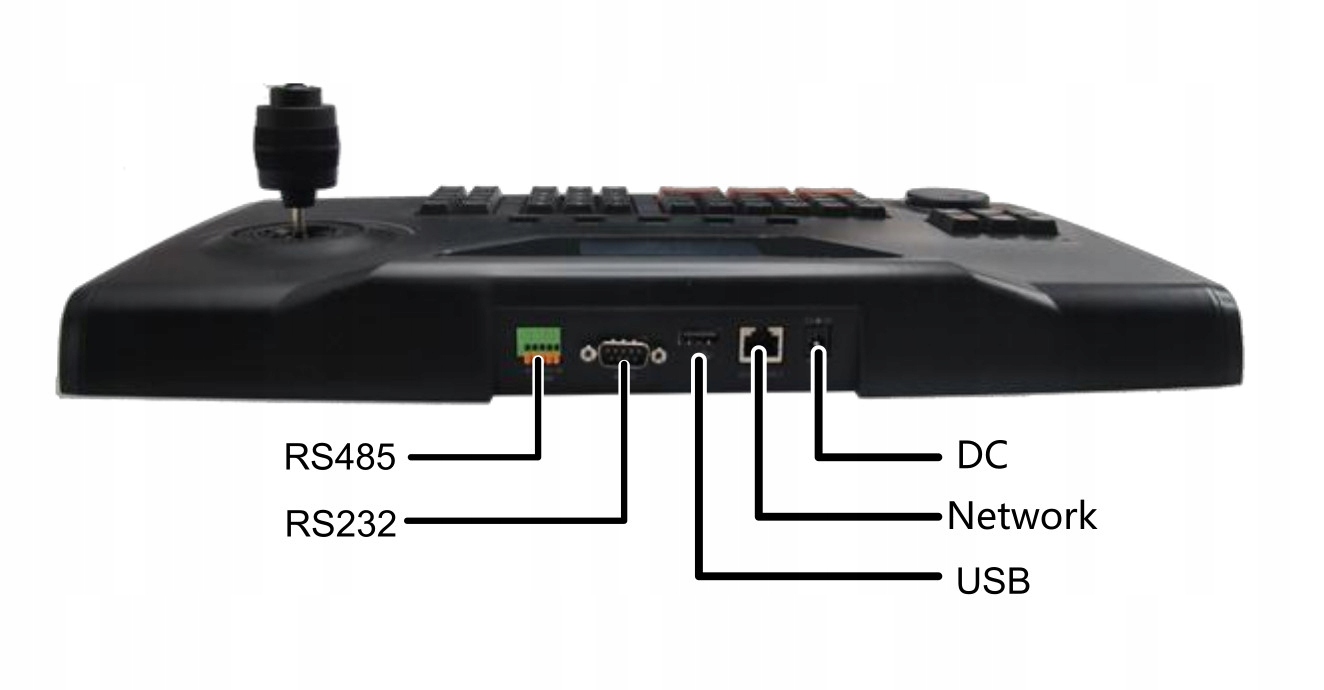 RS485
RS232
DC
Network
USB