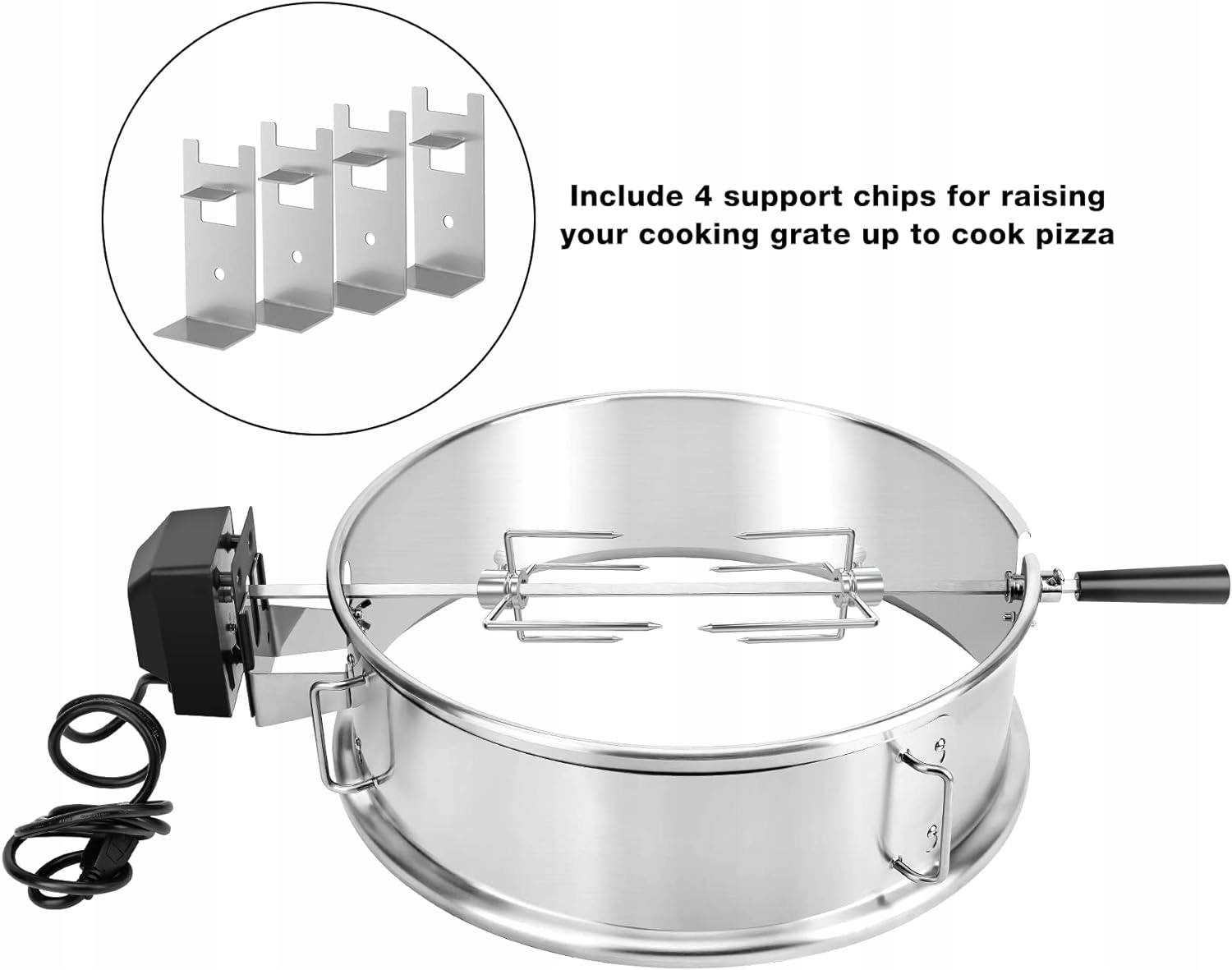 Include 4 support chips for raising your cooking grate up to cook pizza