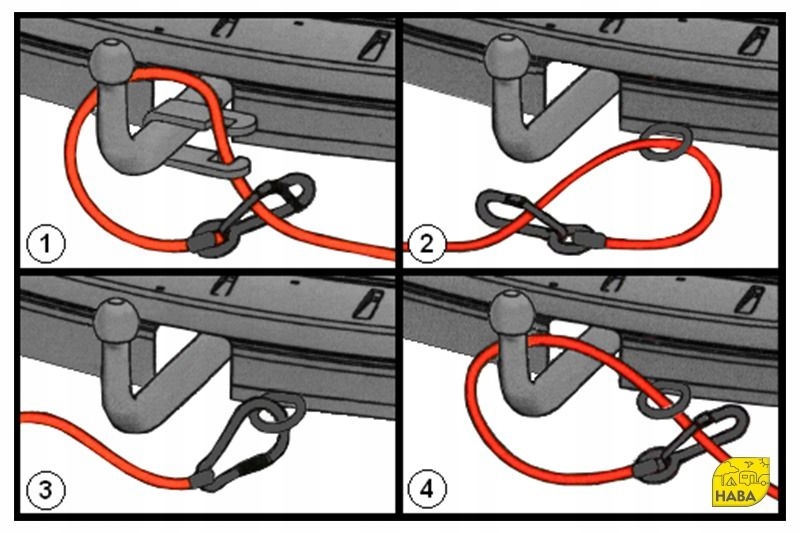 1
2
3
4
HABA