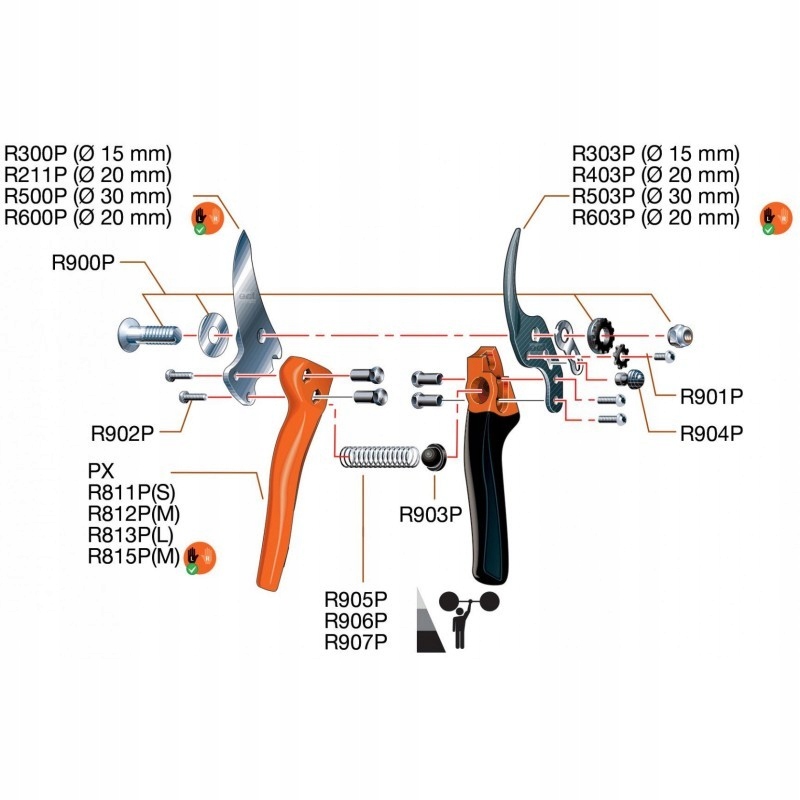 R300P (Ø 15 mm)
R211P (Ø 20 mm)
R500P (Ø 30 mm)
R600P (Ø 20 mm)

R303P (Ø 15 mm)
R403P (Ø 20 mm)
R503P (Ø 30 mm)
R603P (Ø 20 mm)

R900P

R901P

R904P

R902P

PX
R811P(S)
R812P(M)
R813P(L)
R815P(M)

R903P

R905P
R906P
R907P