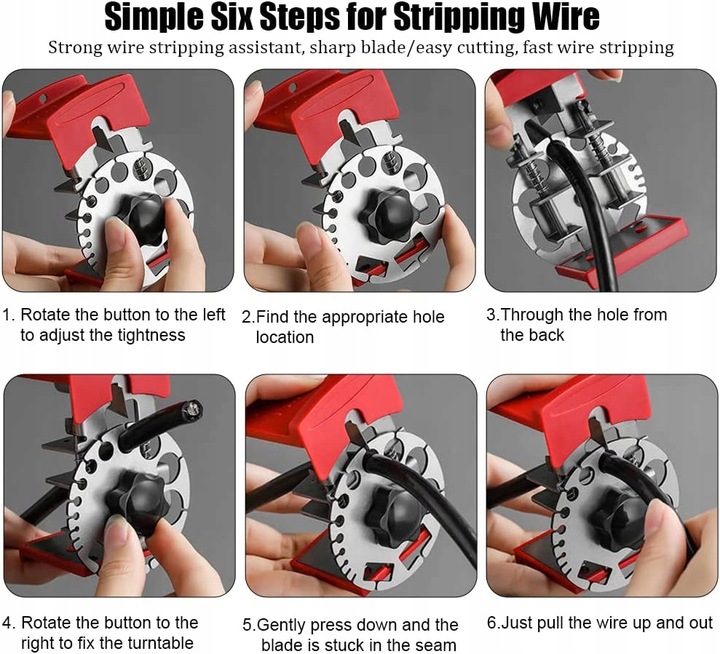 Simple Six Steps for Stripping Wire

Strong wire stripping assistant, sharp blade/easy cutting, fast wire stripping

1. Rotate the button to the left to adjust the tightness

2.Find the appropriate hole location

3.Through the hole from the back

4. Rotate the button to the right to fix the turntable

5.Gently press down and the blade is stuck in the seam

6.Just pull the wire up and out