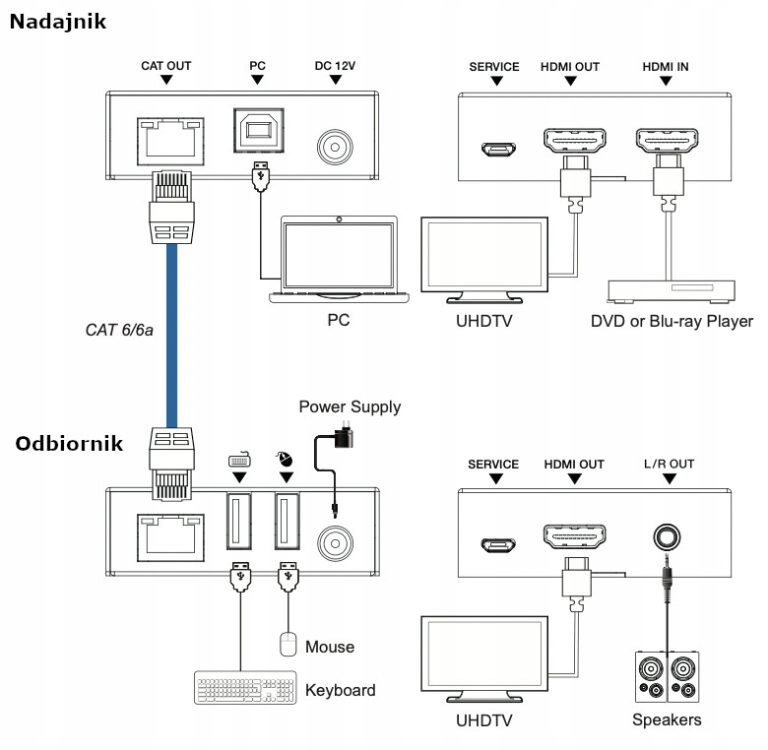 Nadajnik

CAT OUT
PC
DC 12V

SERVICE
HDMI OUT
HDMI IN

PC
UHDTV
DVD or Blu-ray Player

CAT 6/6a

Power Supply

Odbiornik

SERVICE
HDMI OUT
L/R OUT

Mouse
Keyboard
UHDTV
Speakers