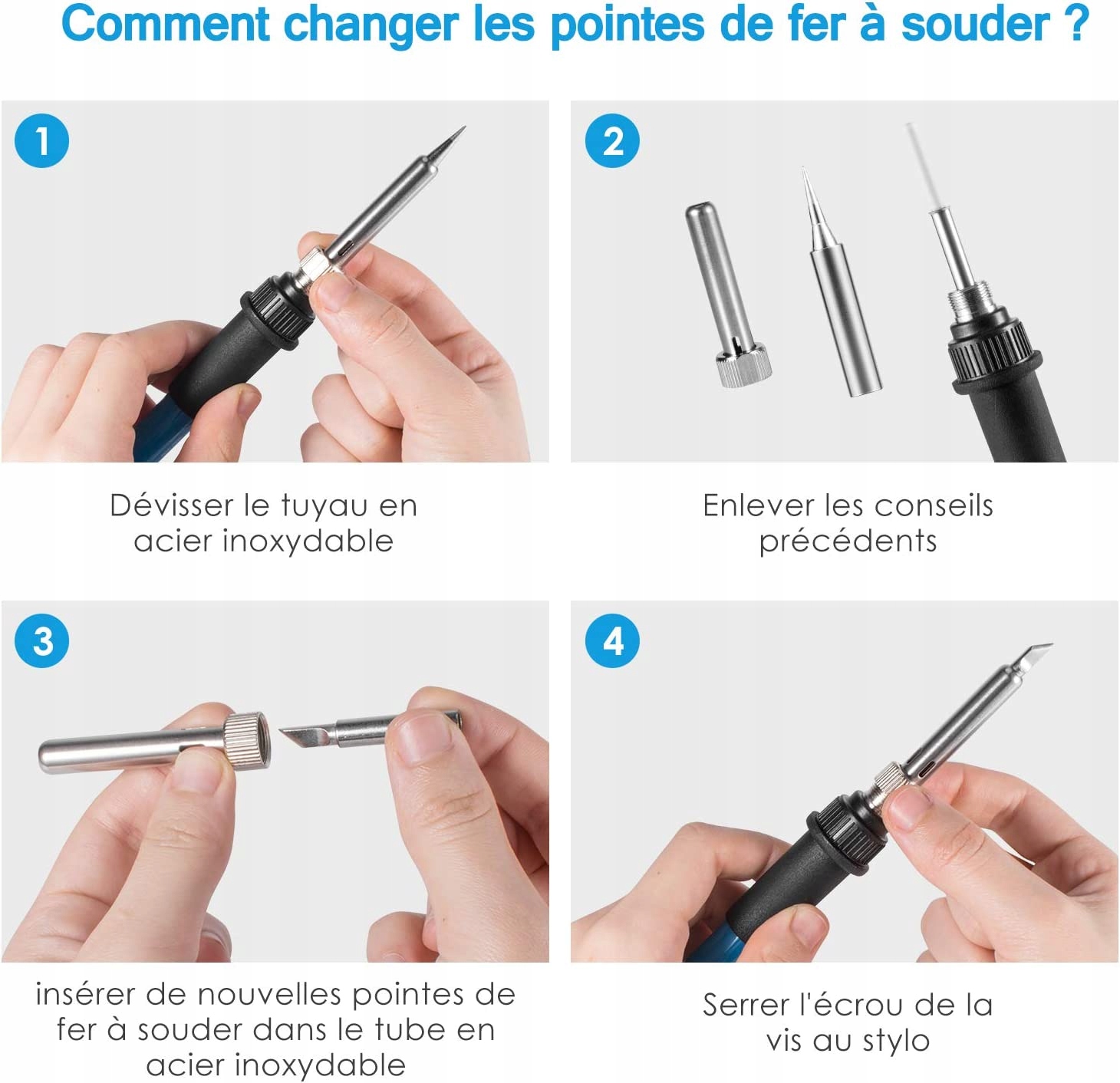 Comment changer les pointes de fer à souder ?

1

Dévisser le tuyau en acier inoxydable

2

Enlever les conseils précédents

3

insérer de nouvelles pointes de fer à souder dans le tube en acier inoxydable

4

Serrer l'écrou de la vis au stylo