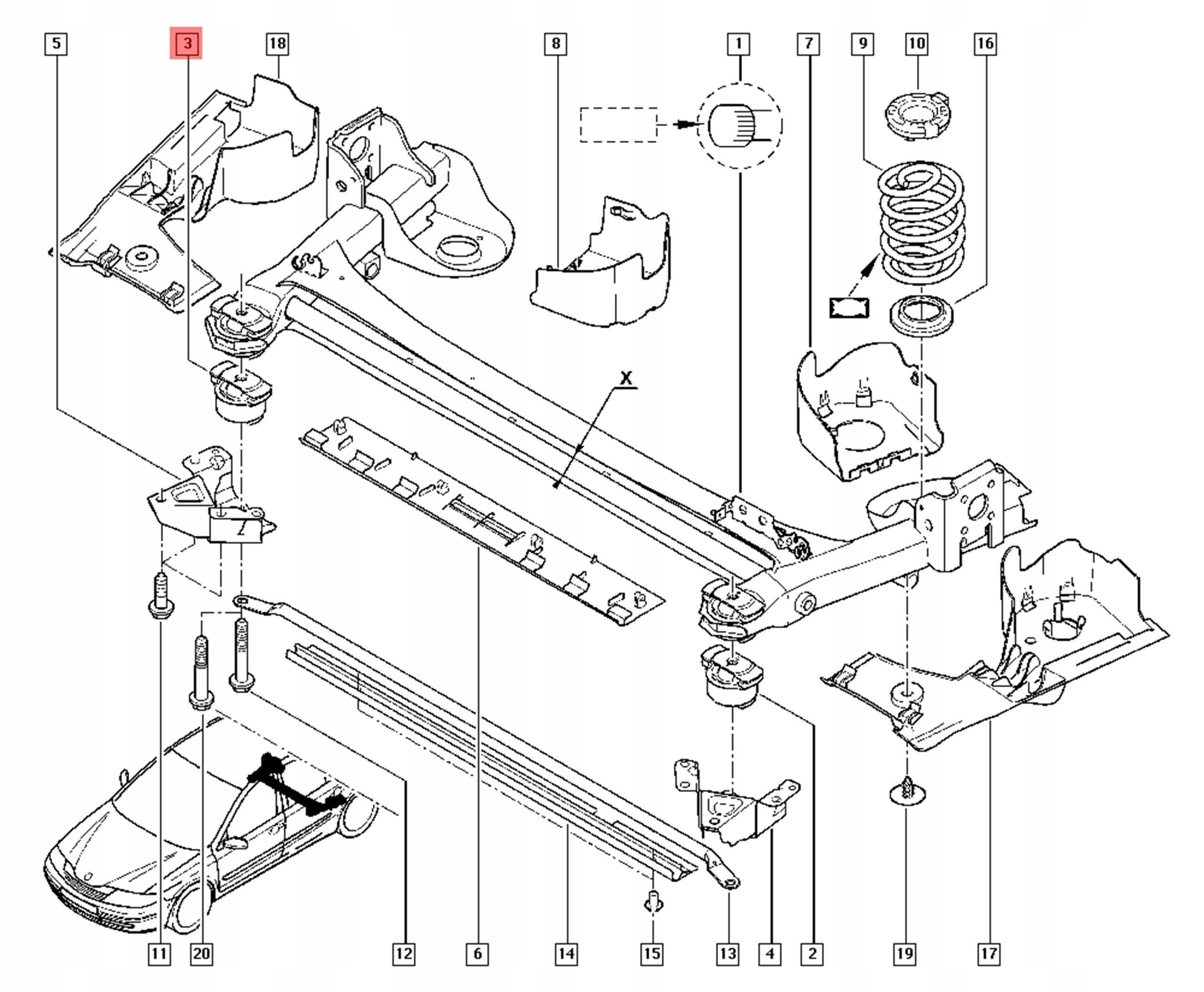 5
3
18
8
1
7
9
10
16
X
11
20
12
6
14
15
13
4
2
19
17