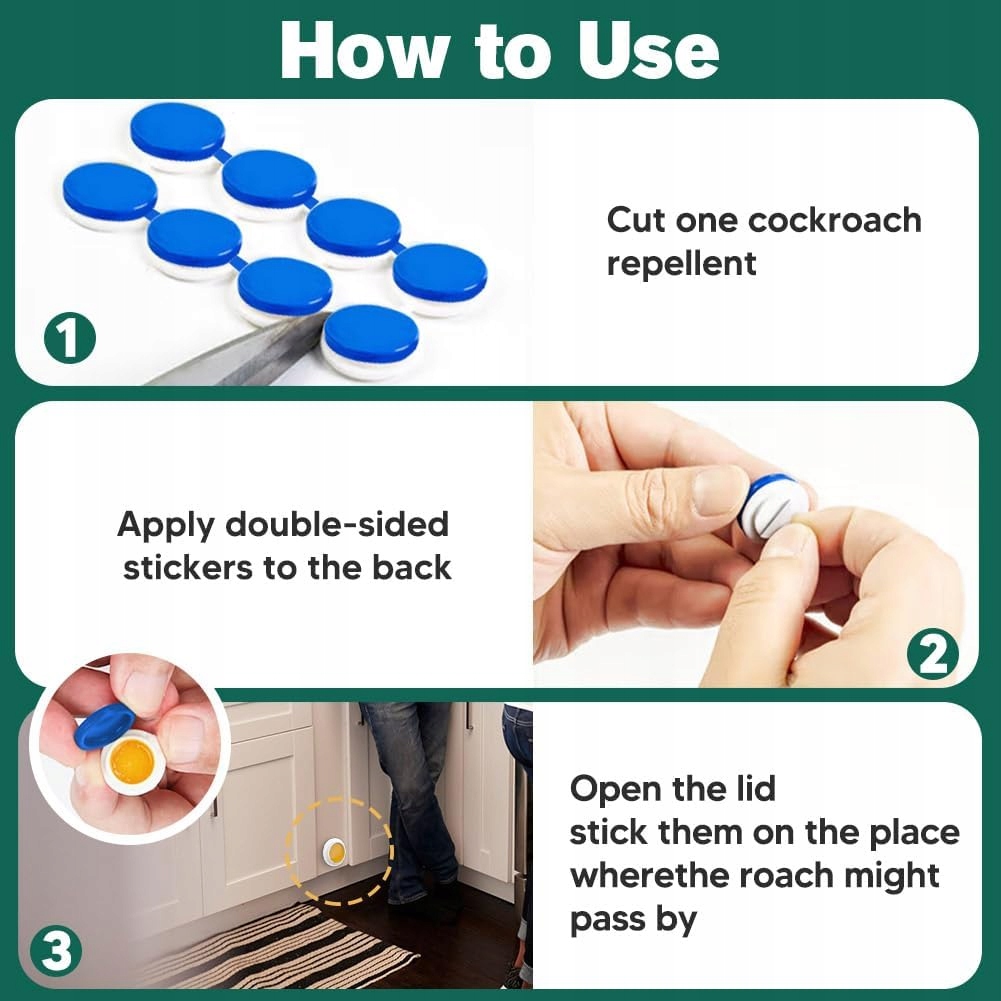 How to Use

1

Cut one cockroach repellent

Apply double-sided stickers to the back

2

3

Open the lid
stick them on the place wherethe roach might pass by