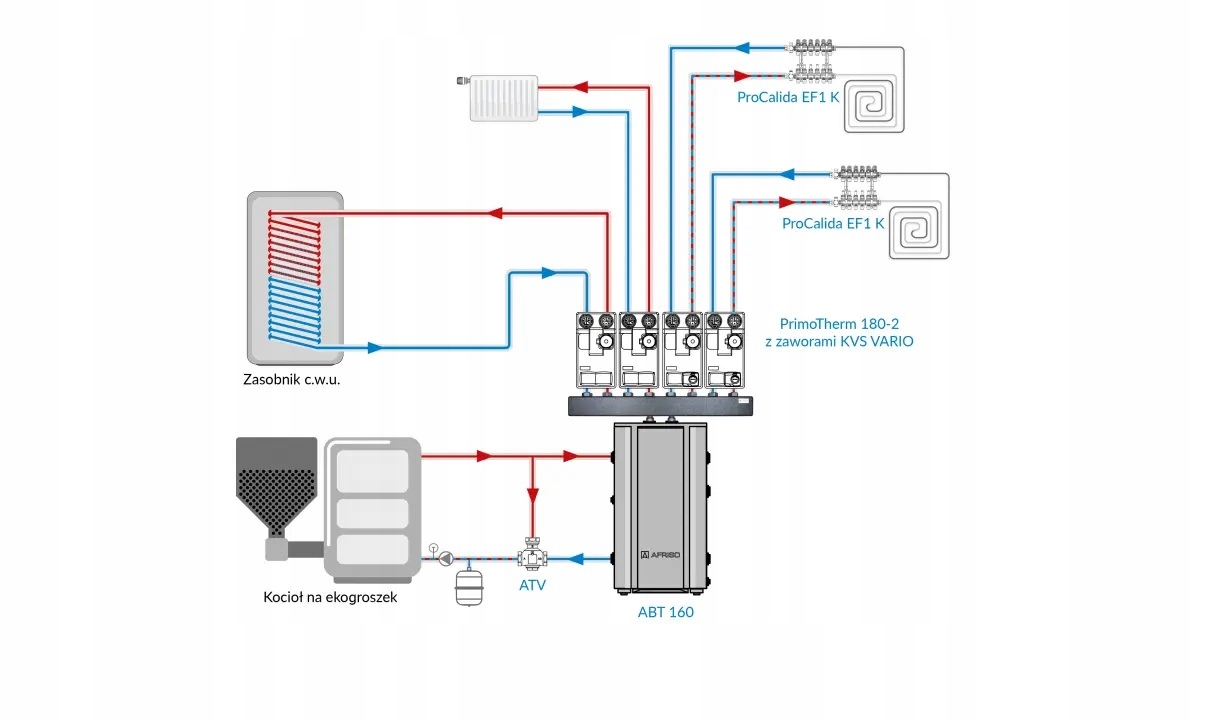 ProCalida EF1 K

ProCalida EF1 K

PrimoTherm 180-2
z zaworami KVS VARIO

Zasobnik c.w.u.

AFRISO

Kocioł na ekogroszek

ATV

ABT 160