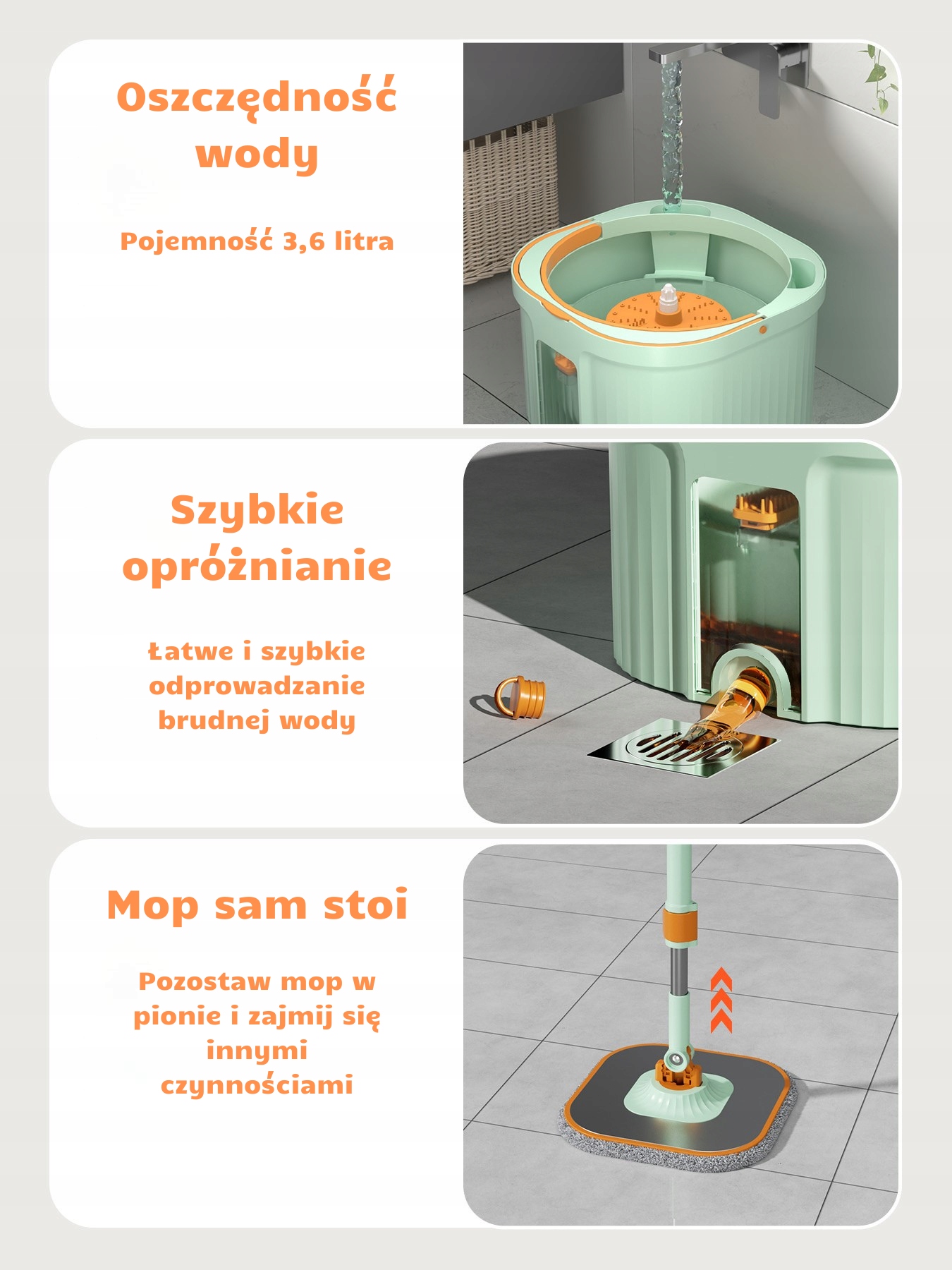 Oszczędność wody

Pojemność 3,6 litra

Szybkie opróżnianie

Łatwe i szybkie odprowadzanie brudnej wody

Mop sam stoi

Pozostaw mop w pionie i zajmij się innymi czynnościami