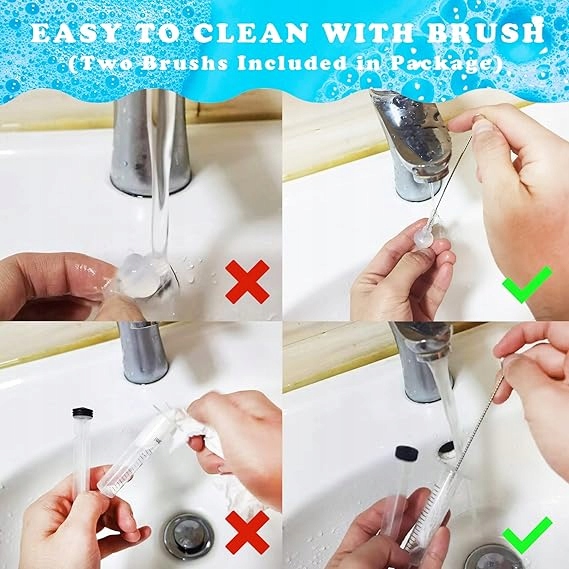 EASY TO CLEAN WITH BRUSH
(Two Brushs Included in Package)