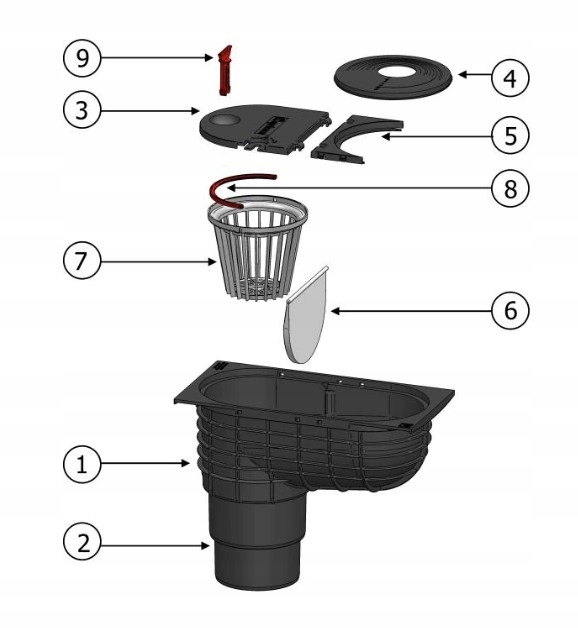 9
4
3
5
8
7
6
1
2