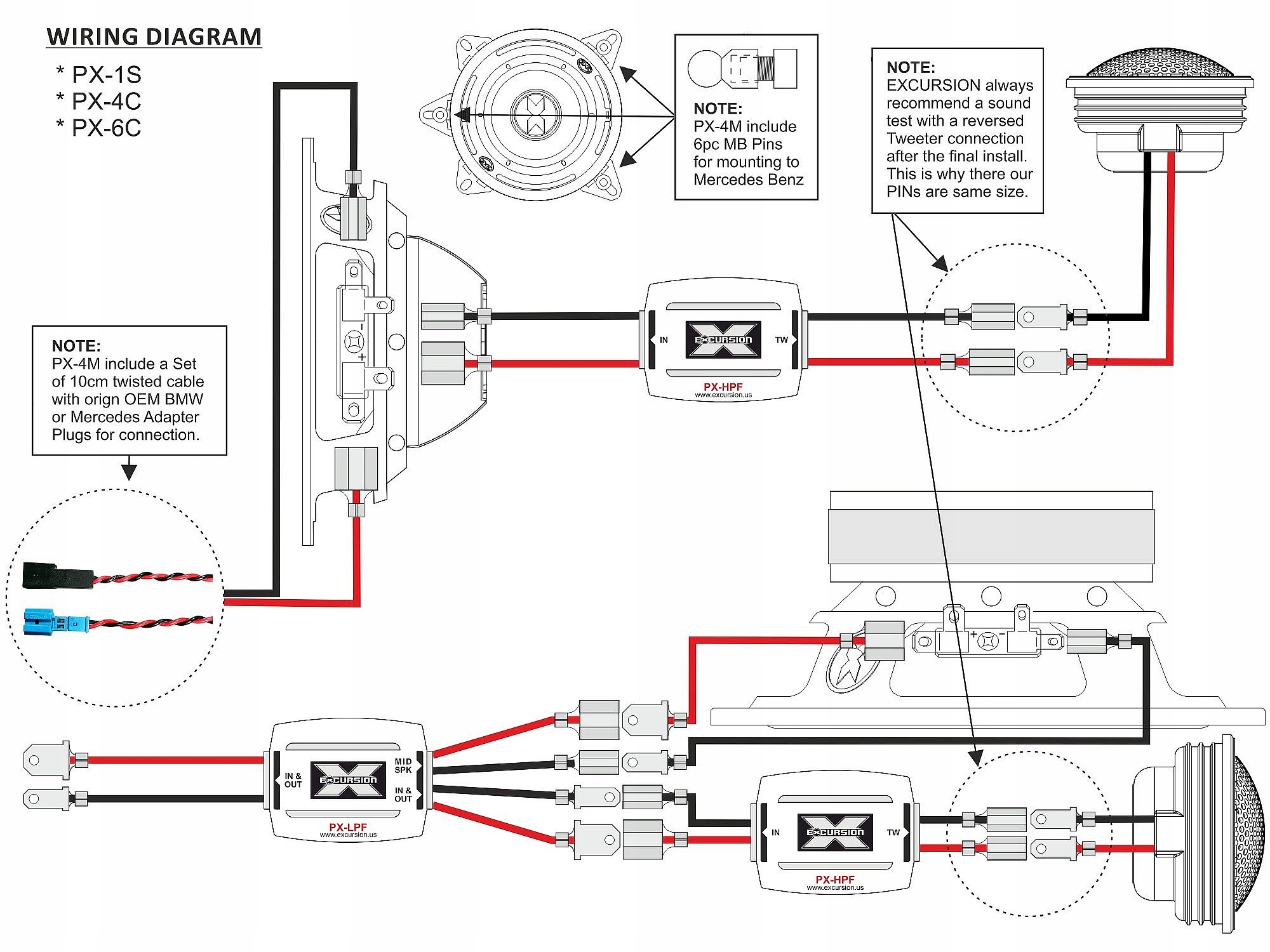 WIRING DIAGRAM

* PX-1S
* PX-4C
* PX-6C

NOTE:
PX-4M include 6pc MB Pins for mounting to Mercedes Benz

NOTE:
EXCURSION always recommend a sound test with a reversed Tweeter connection after the final install. This is why there our PINs are same size.

NOTE:
PX-4M include a Set of 10cm twisted cable with orign OEM BMW or Mercedes Adapter Plugs for connection.

IN

EXCURSION

TW

PX-HPF
www.excursion.us

IN & OUT

EXCURSION

MID SPK

IN & OUT

PX-LPF
www.excursion.us

IN

EXCURSION

TW

PX-HPF
www.excursion.us