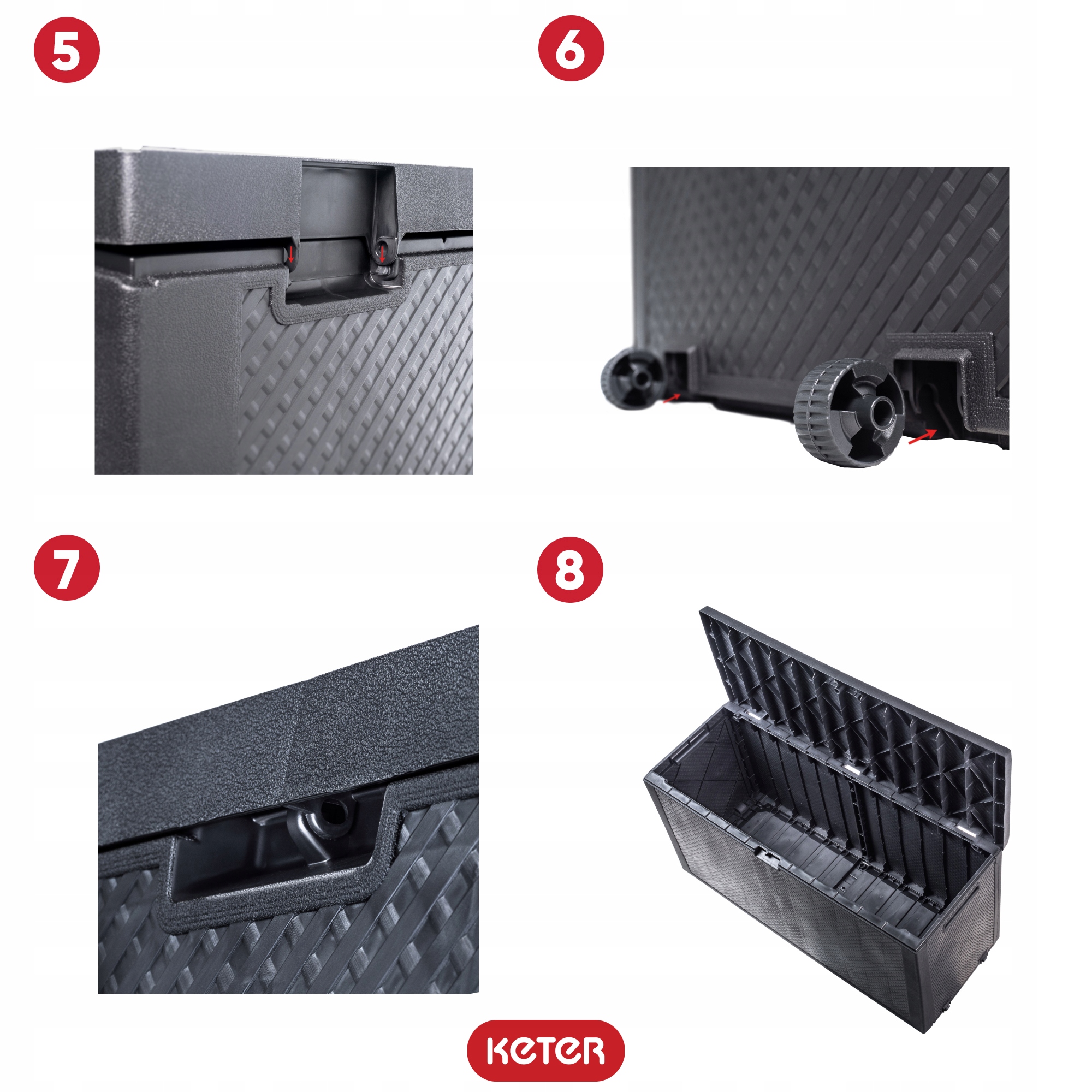 5

6

7

8

KETER