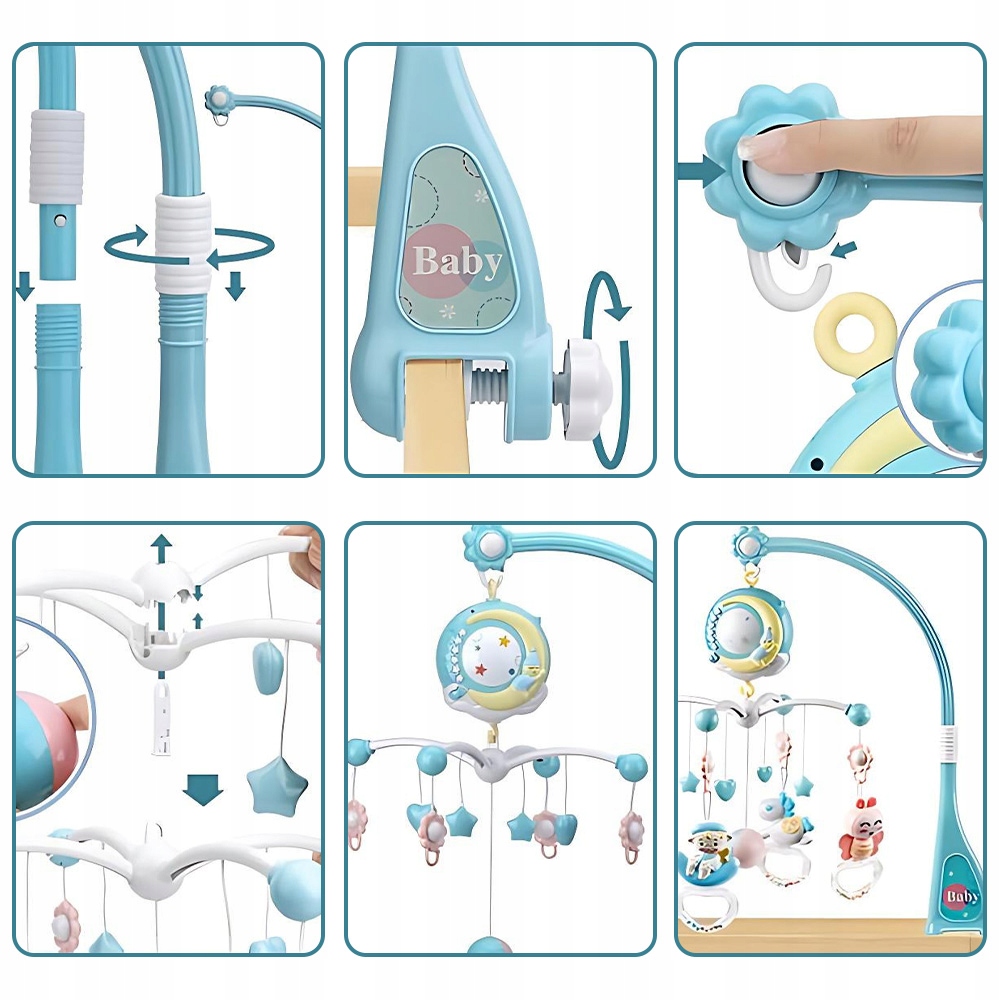 Baby

Baby