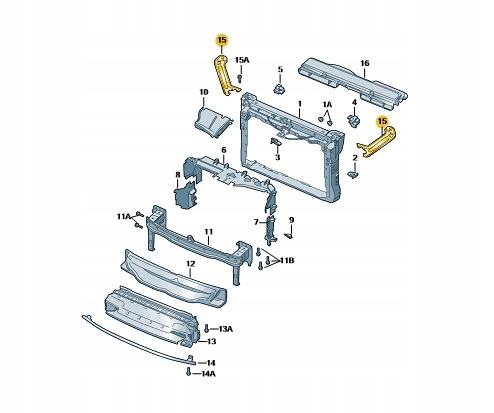 15
15A
5
16
10
1
1A
4
15
6
3
2
8
11A
7
9
11
11B
12
13A
13
14
14A