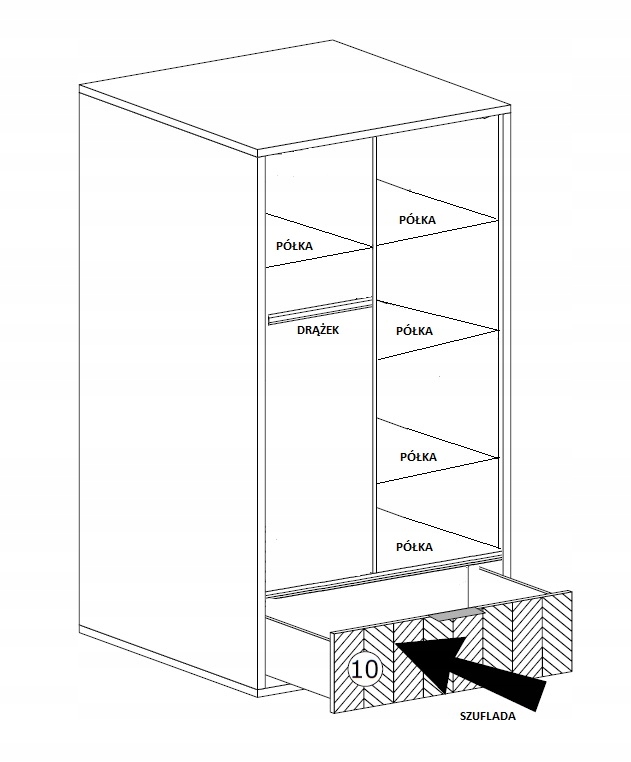 PÓŁKA

PÓŁKA

DRĄŻEK

PÓŁKA

PÓŁKA

PÓŁKA

10

SZUFLADA