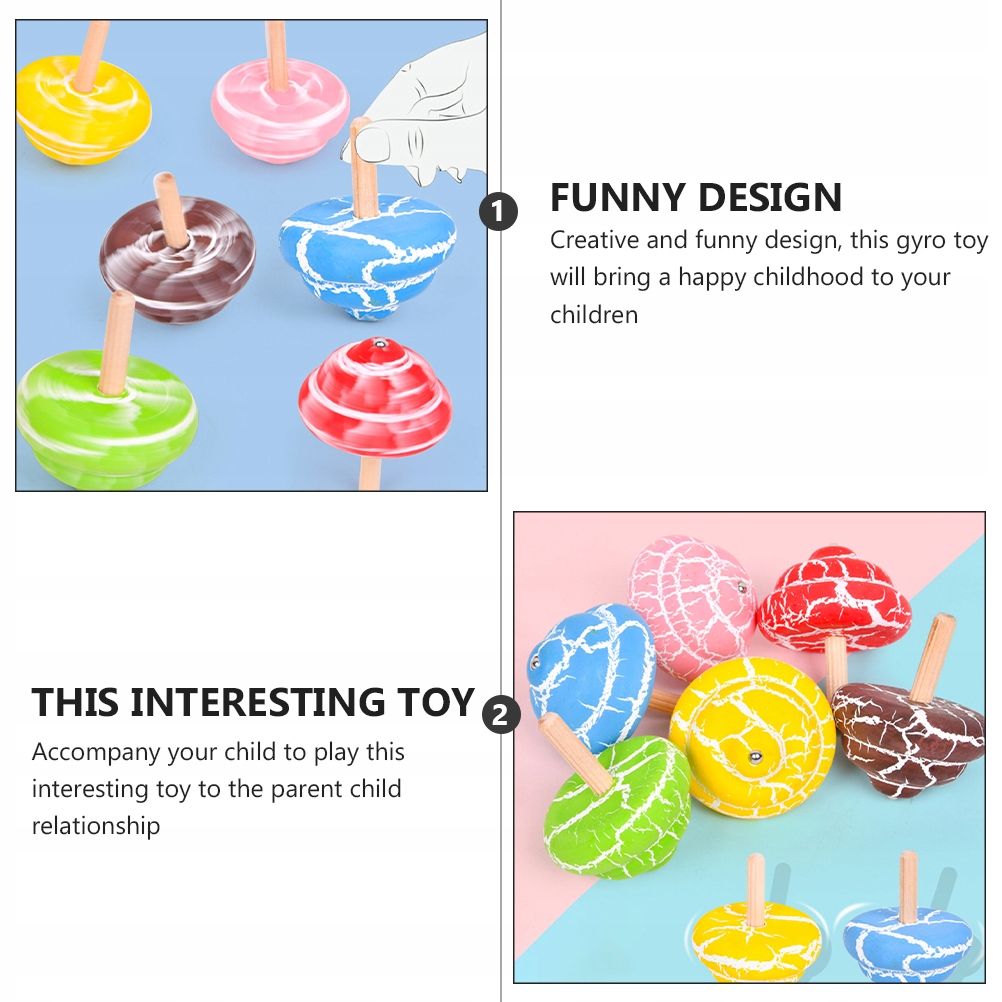 1

FUNNY DESIGN

Creative and funny design, this gyro toy will bring a happy childhood to your children

THIS INTERESTING TOY

2

Accompany your child to play this interesting toy to the parent child relationship