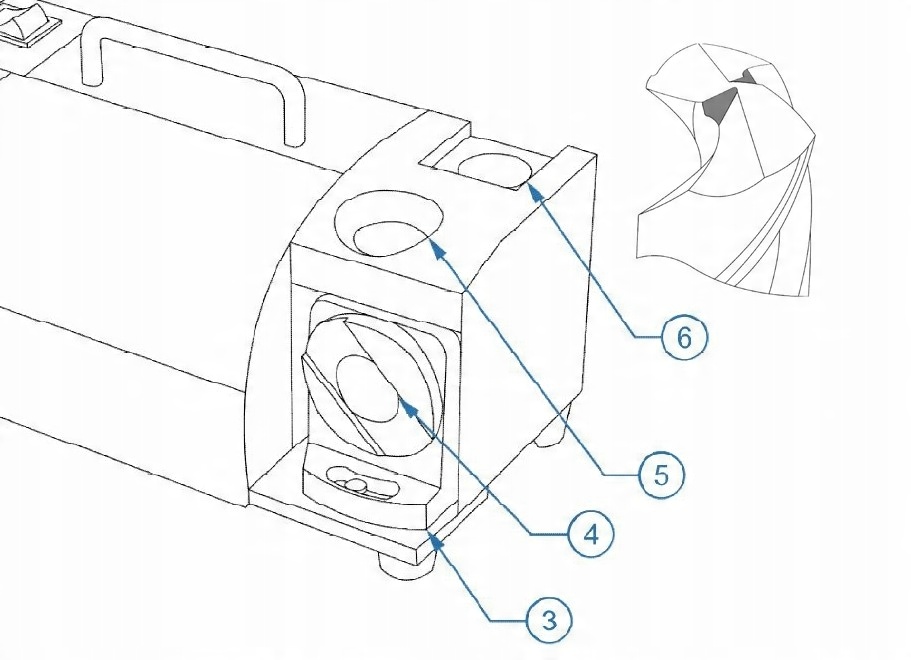 6

5

4

3