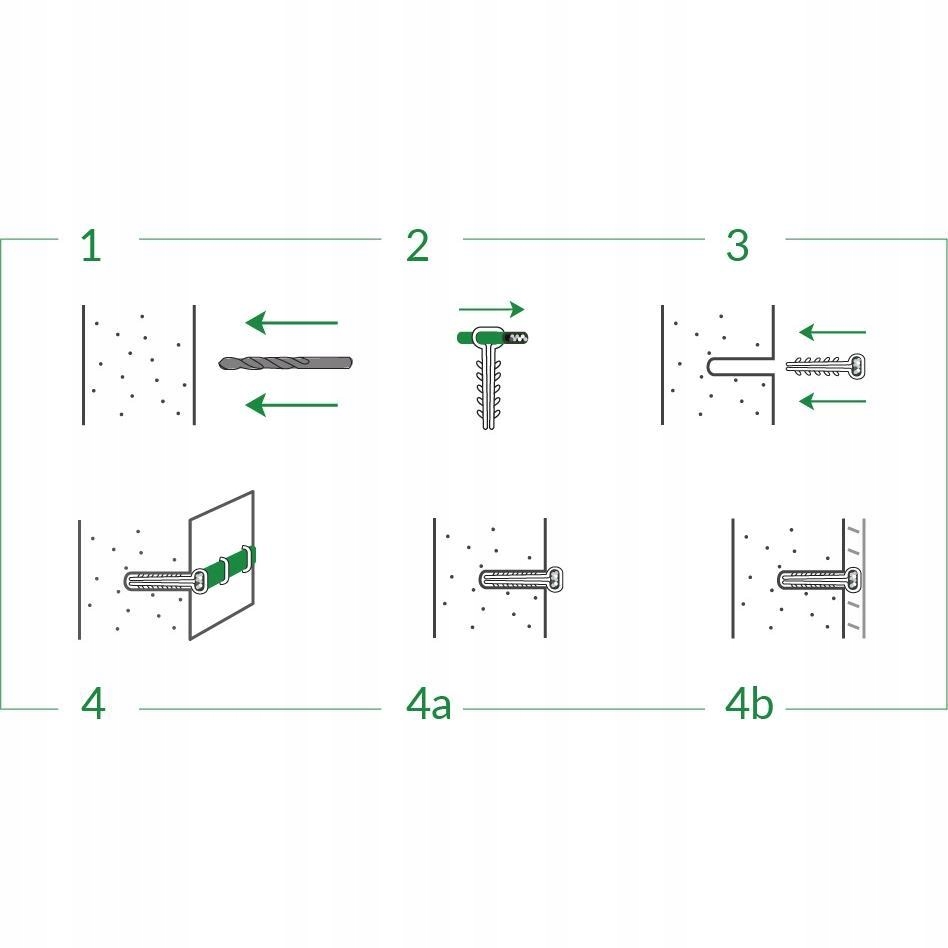 1
2
3
4
4a
4b