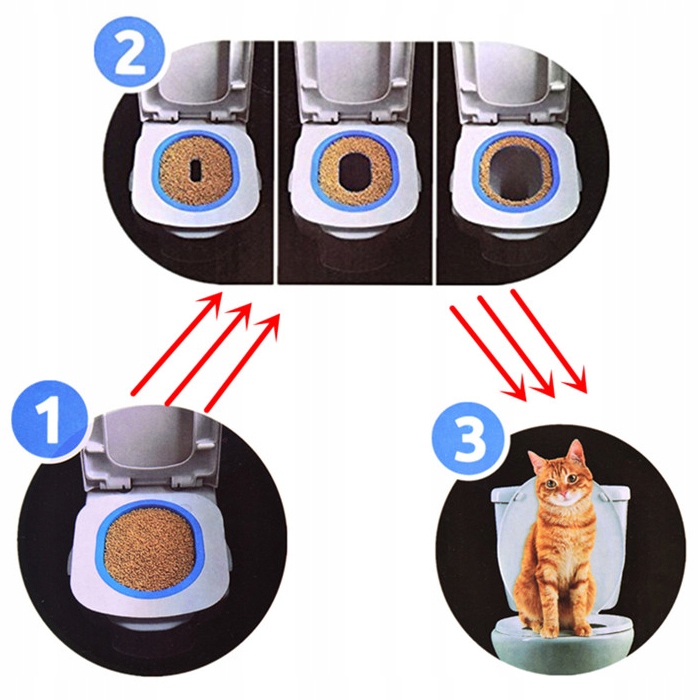 2

1

3