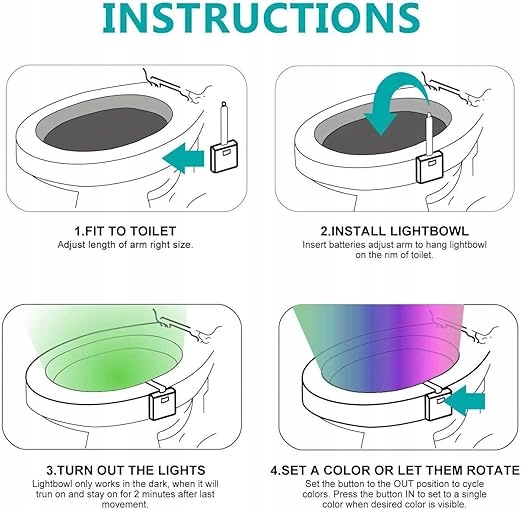 INSTRUCTIONS

1.FIT TO TOILET
Adjust length of arm right size.

2.INSTALL LIGHTBOWL
Insert batteries adjust arm to hang lightbowl on the rim of toilet.

3.TURN OUT THE LIGHTS
Lightbowl only works in the dark, when it will trun on and stay on for 2 minutes after last movement.

4.SET A COLOR OR LET THEM ROTATE
Set the button to the OUT position to cycle colors. Press the button IN to set to a single color when desired color is visible.