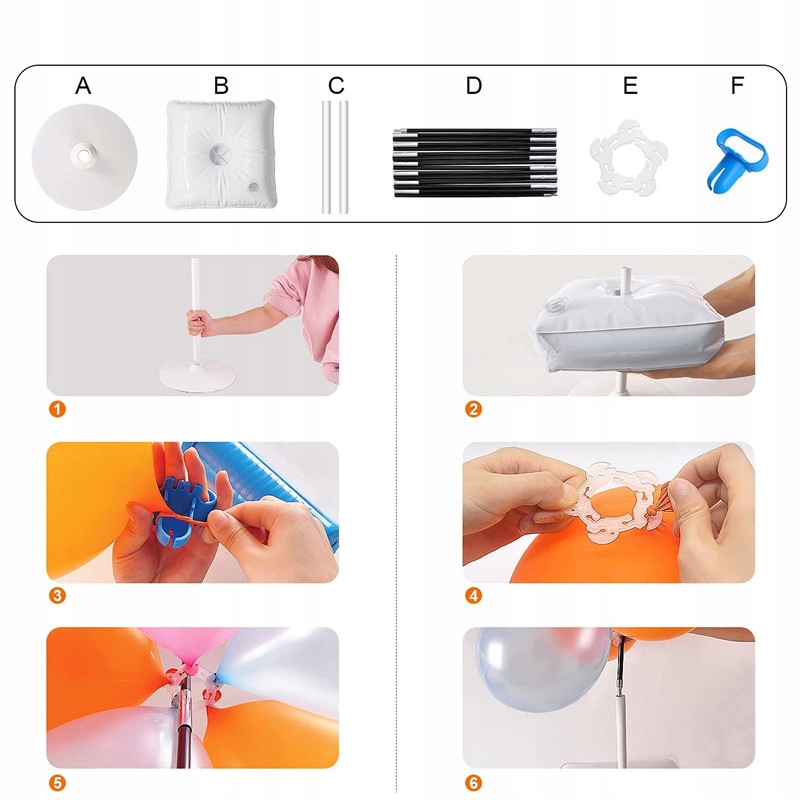 A B C D E F

1

2

3

4

5

6