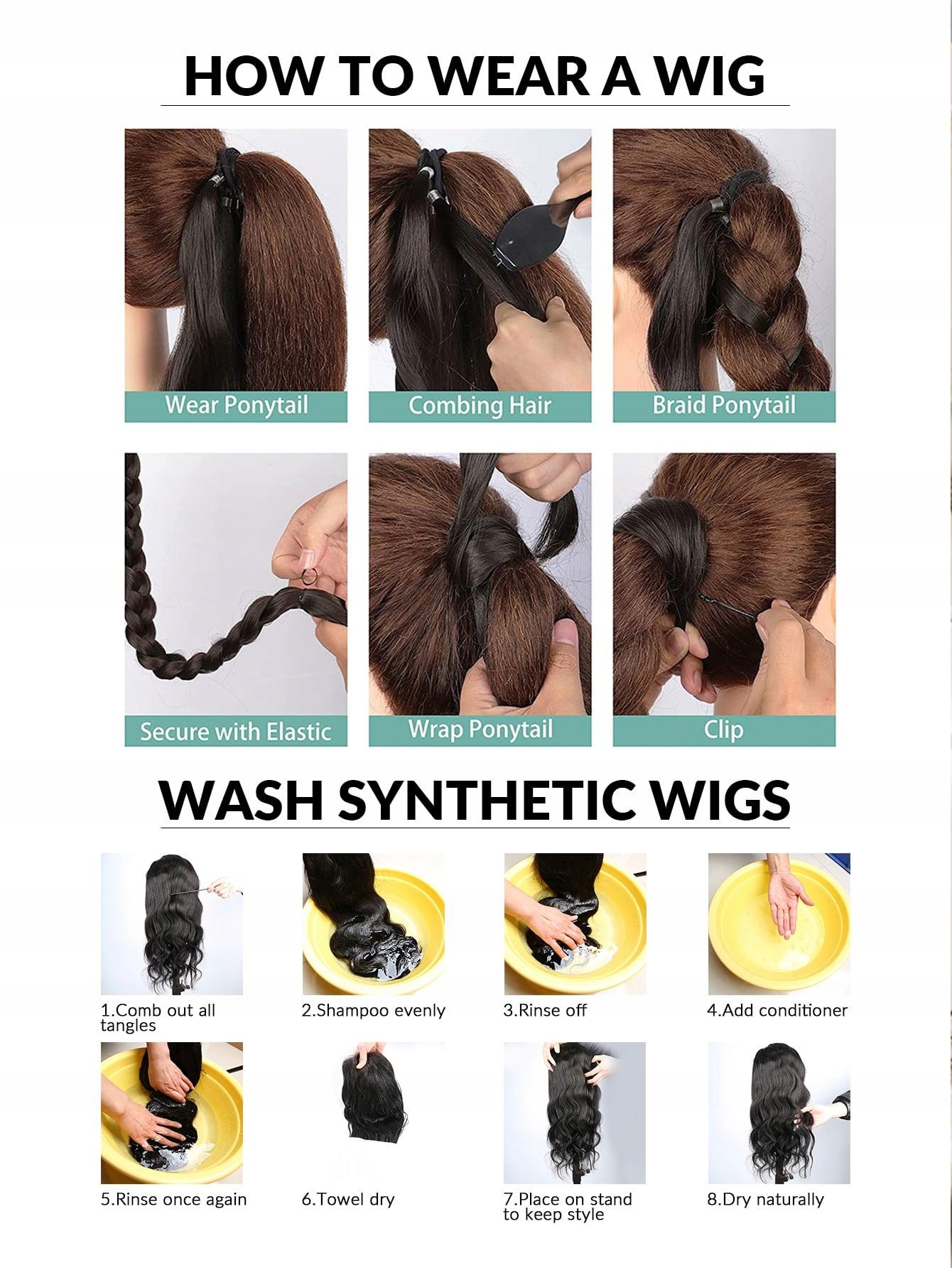 HOW TO WEAR A WIG

Wear Ponytail

Combing Hair

Braid Ponytail

Secure with Elastic

Wrap Ponytail

Clip

WASH SYNTHETIC WIGS

1.Comb out all tangles

2.Shampoo evenly

3.Rinse off

4.Add conditioner

5.Rinse once again

6.Towel dry

7.Place on stand to keep style

8.Dry naturally