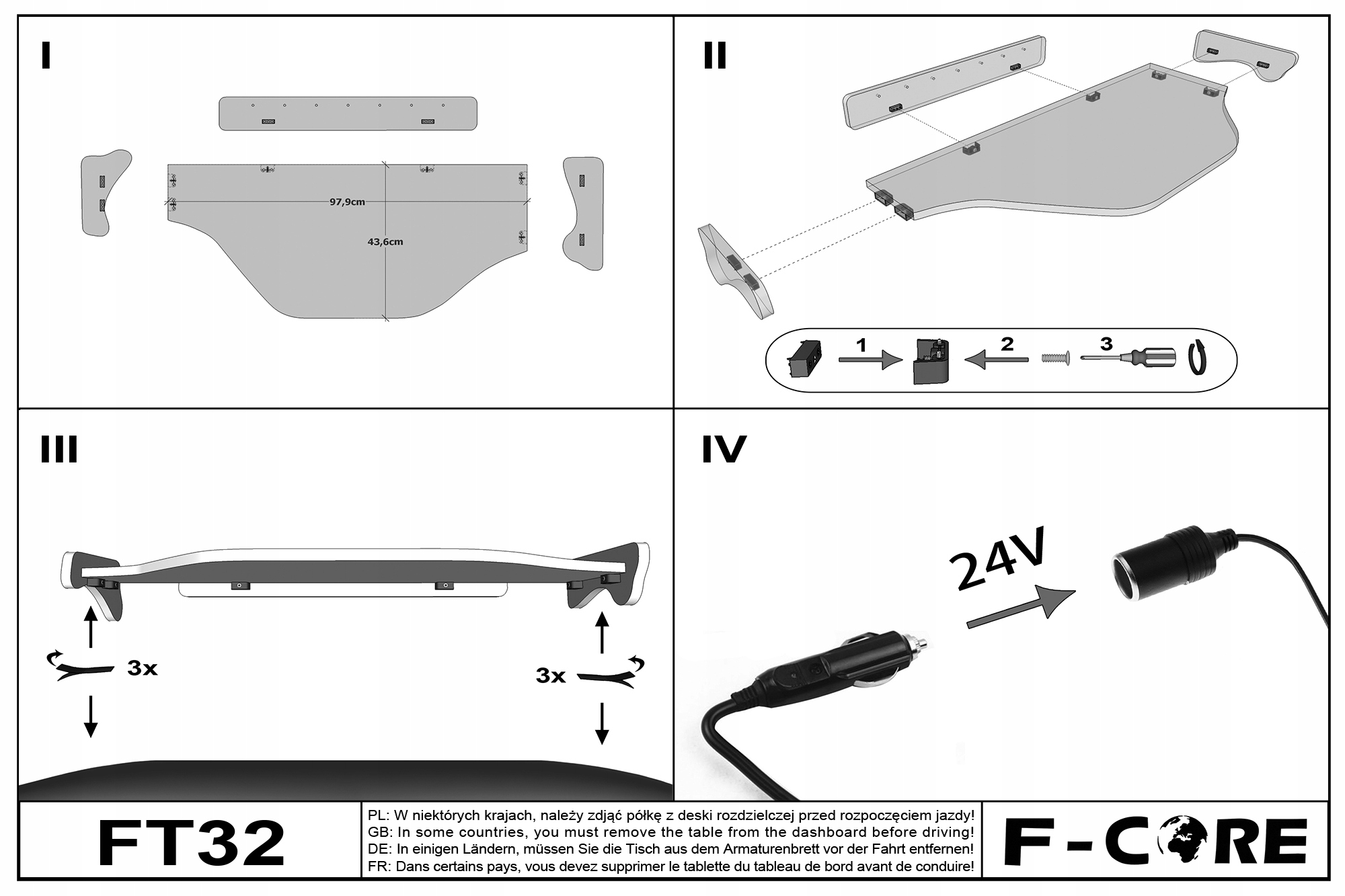 I

97,9cm

43,6cm

II

1

2

3

III

3x

3x

IV

24V

FT32

PL: W niektórych krajach, należy zdjąć półkę z deski rozdzielczej przed rozpoczęciem jazdy!
GB: In some countries, you must remove the table from the dashboard before driving!
DE: In einigen Ländern, müssen Sie die Tisch aus dem Armaturenbrett vor der Fahrt entfernen!
FR: Dans certains pays, vous devez supprimer le tablette du tableau de bord avant de conduire!

F-CORE