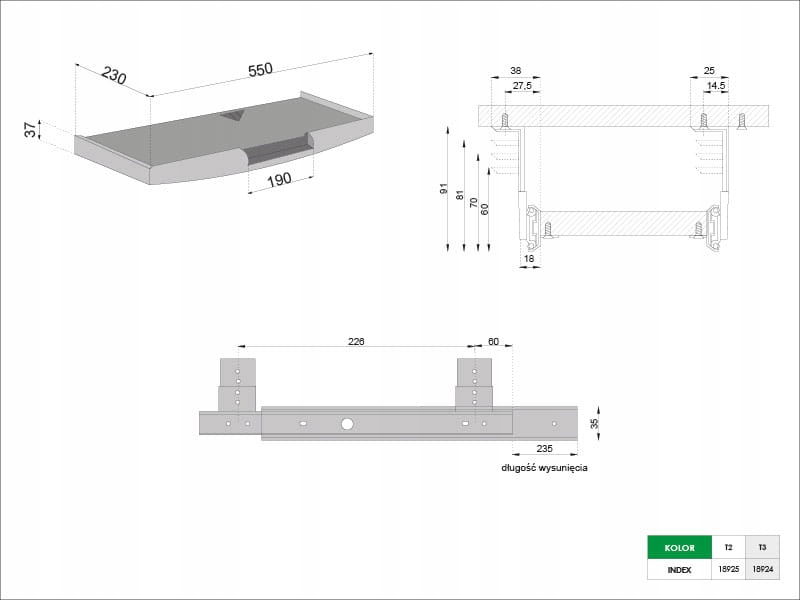 230
550
37
190

38
27,5
25
14,5
91
81
70
60
18

226
60
35
235
długość wysunięcia

| KOLOR | T2 | T3 |
|---|---|---|
| INDEX | 18925 | 18924 |