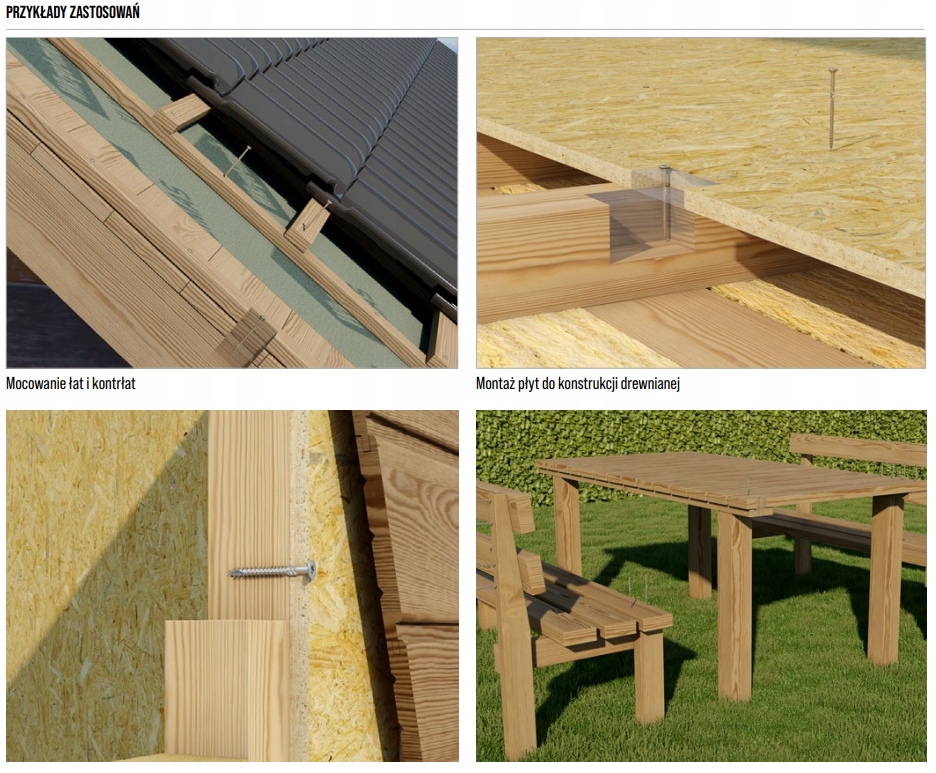 PRZYKŁADY ZASTOSOWAŃ

Mocowanie łat i kontrłat

Montaż płyt do konstrukcji drewnianej