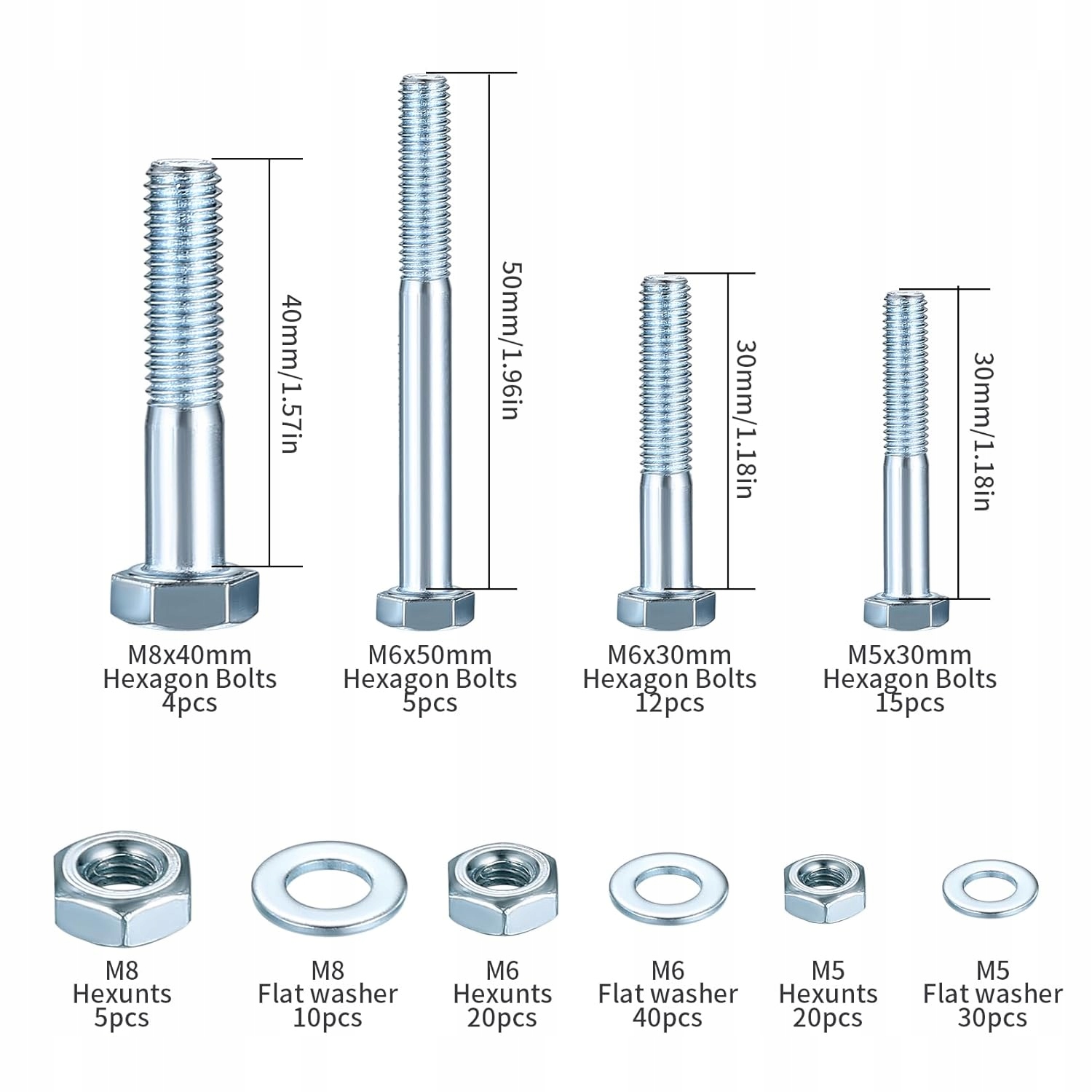 40mm/1.57in

50mm/1.96in

30mm/1.18in

30mm/1.18in

M8x40mm
Hexagon Bolts
4pcs

M6x50mm
Hexagon Bolts
5pcs

M6x30mm
Hexagon Bolts
12pcs

M5x30mm
Hexagon Bolts
15pcs

M8
Hexunts
5pcs

M8
Flat washer
10pcs

M6
Hexunts
20pcs

M6
Flat washer
40pcs

M5
Hexunts
20pcs

M5
Flat washer
30pcs