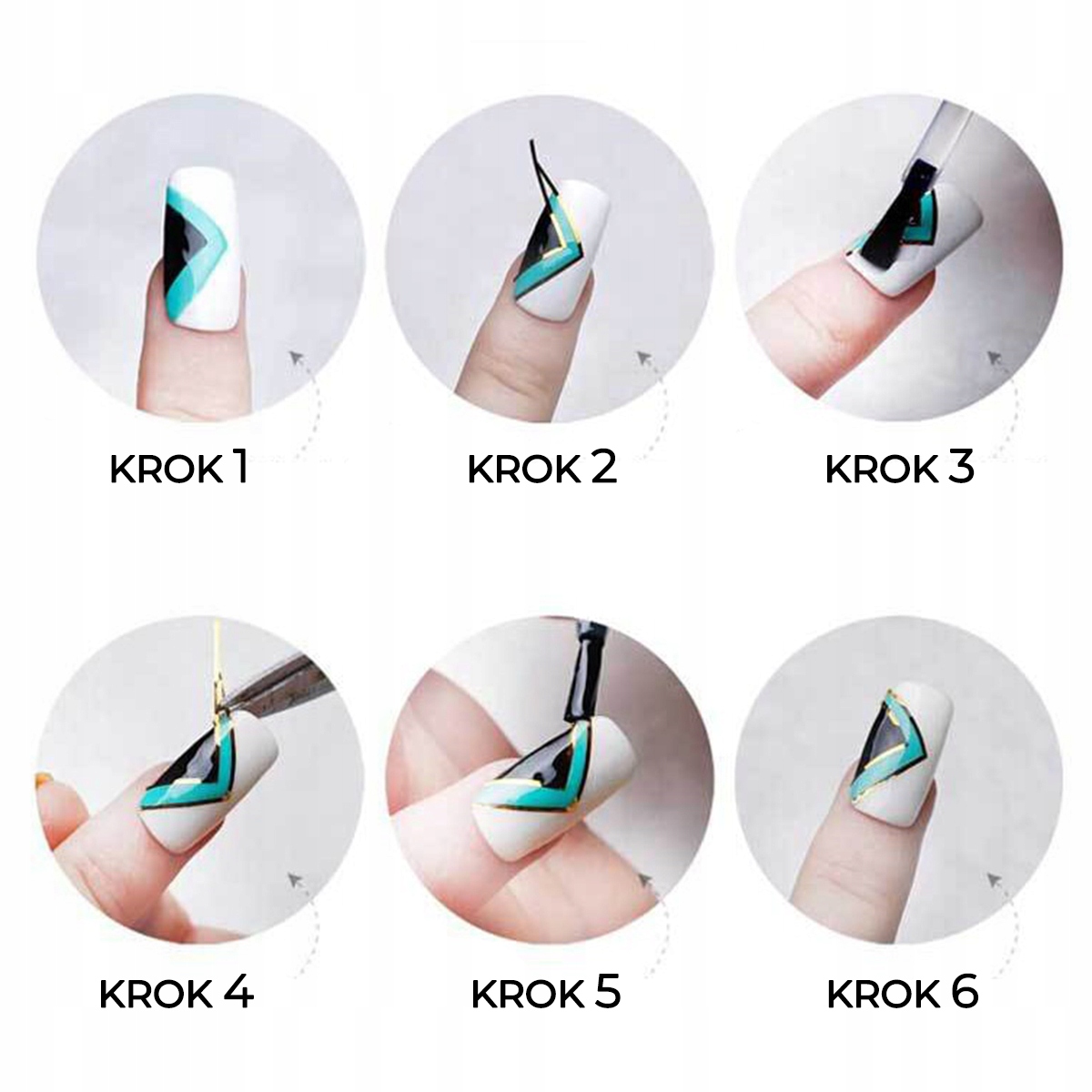 KROK 1

KROK 2

KROK 3

KROK 4

KROK 5

KROK 6