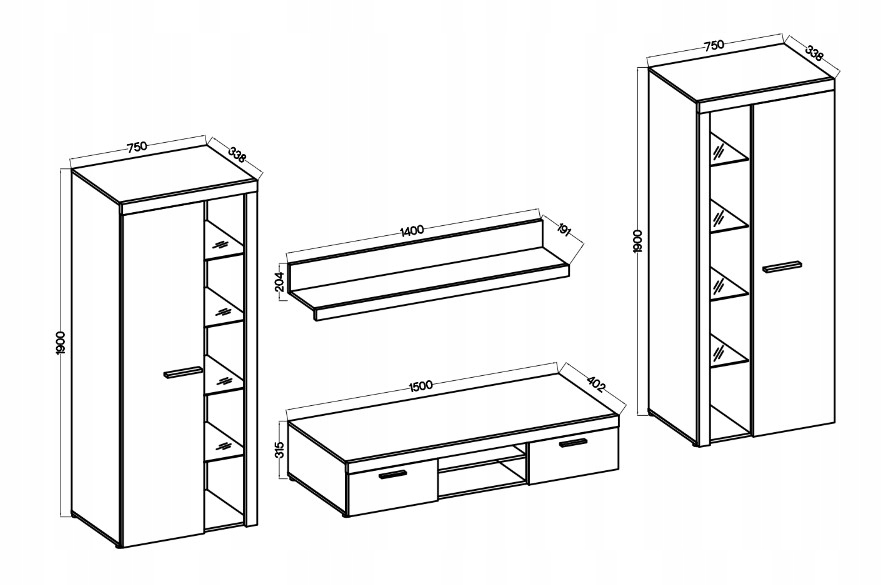 750
338
1900
1400
191
204
1500
402
315
750
338
1900