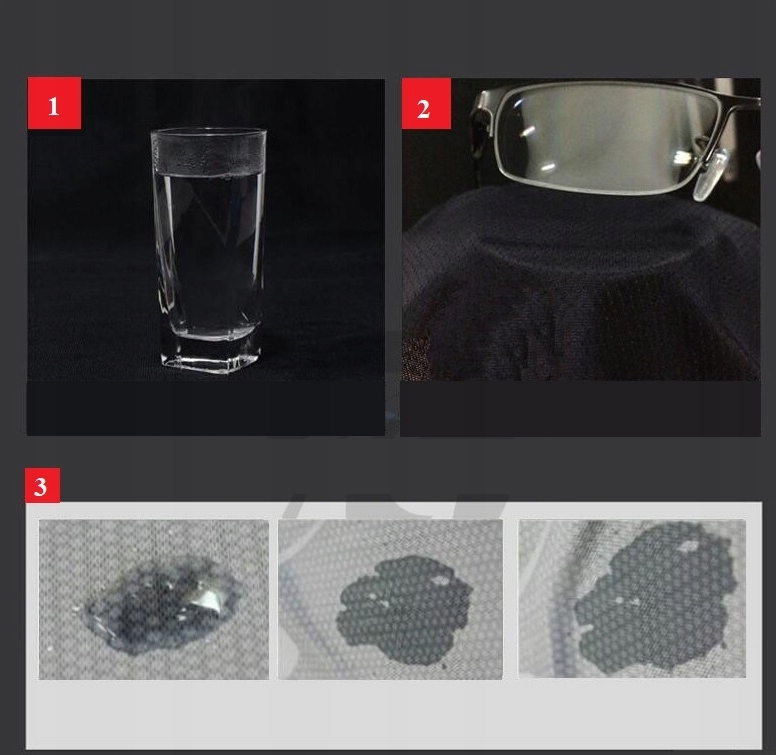 1

2

3