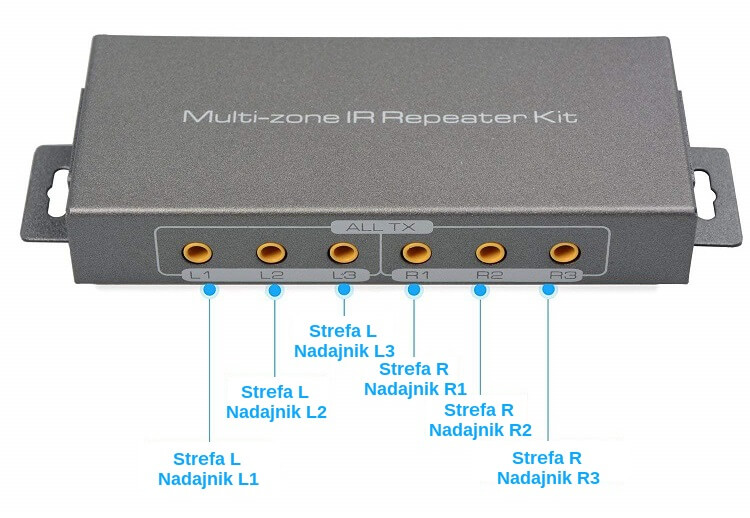 Multi-zone IR Repeater Kit

ALL TX

L1 L2 L3 R1 R2 R3

Strefa L
Nadajnik L3

Strefa R
Nadajnik R1

Strefa L
Nadajnik L2

Strefa R
Nadajnik R2

Strefa L
Nadajnik L1

Strefa R
Nadajnik R3