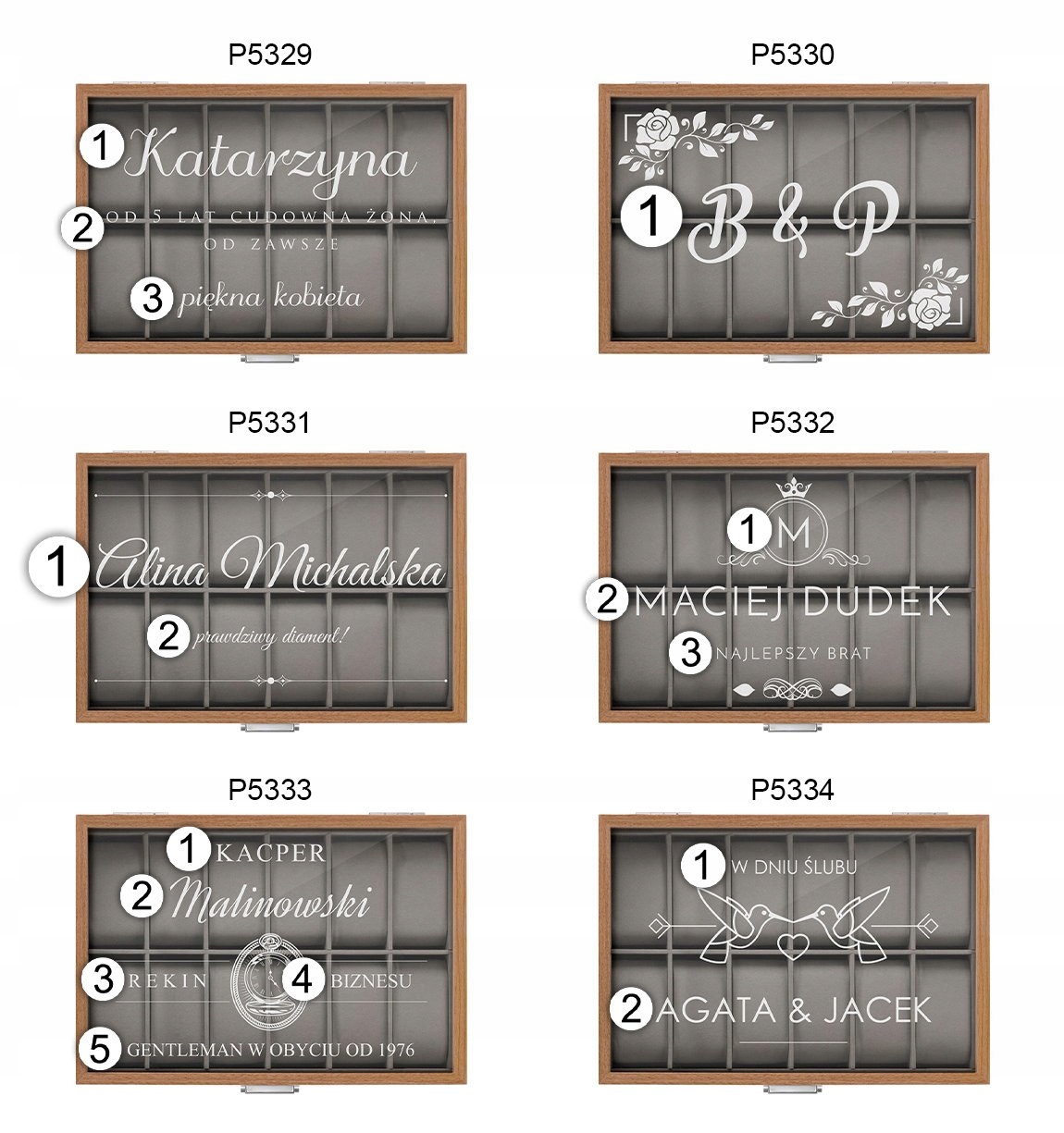 P5329

1 Katarzyna

2 OD 5 LAT CUDOWNA ŻONA, OD ZAWSZE

3 piękna kobieta

P5330

1 B & P

P5331

1 Alina Michalska

2 prawdziwy diament!

P5332

1 M

2 MACIEJ DUDEK

3 NAJLEPSZY BRAT

P5333

1 KACPER

2 Malinowski

3 REKIN 4 BIZNESU

5 GENTLEMAN W OBYCIU OD 1976

P5334

1 W DNIU ŚLUBU

2 AGATA & JACEK