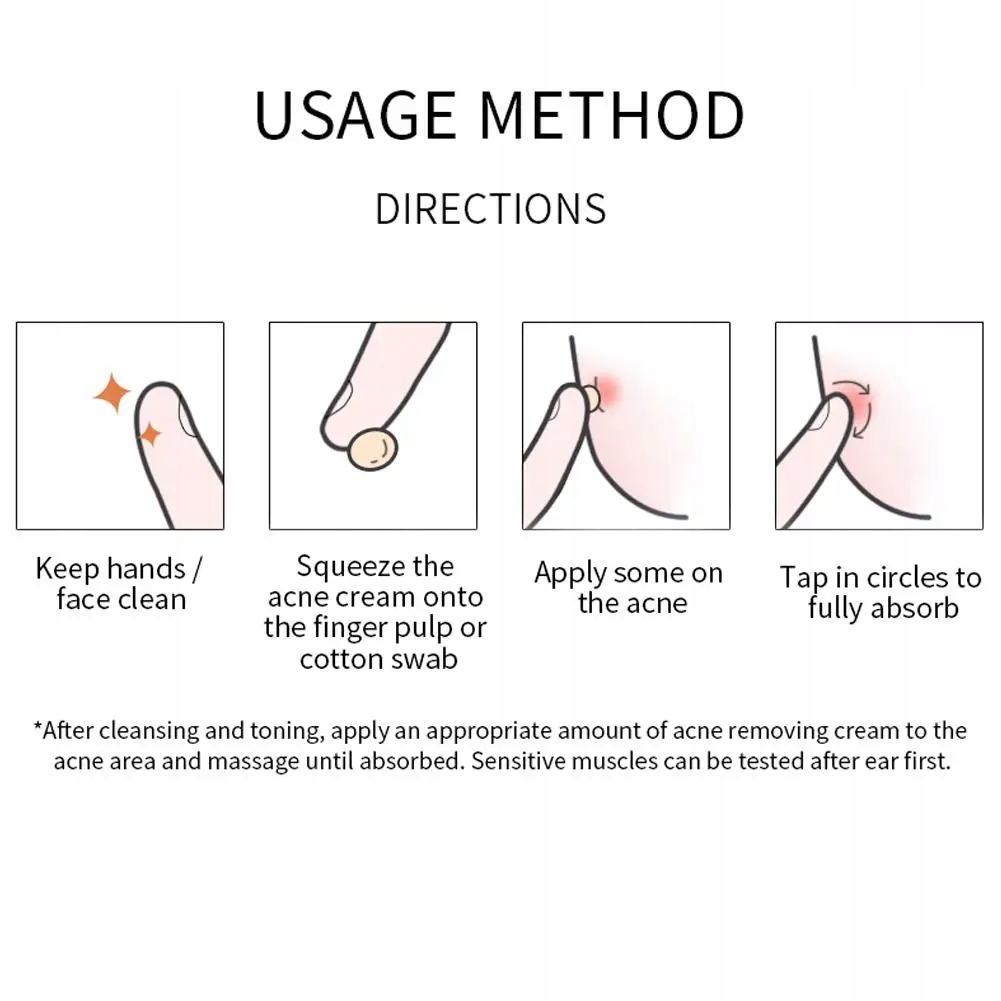 USAGE METHOD

DIRECTIONS

Keep hands / face clean

Squeeze the acne cream onto the finger pulp or cotton swab

Apply some on the acne

Tap in circles to fully absorb

*After cleansing and toning, apply an appropriate amount of acne removing cream to the acne area and massage until absorbed. Sensitive muscles can be tested after ear first.