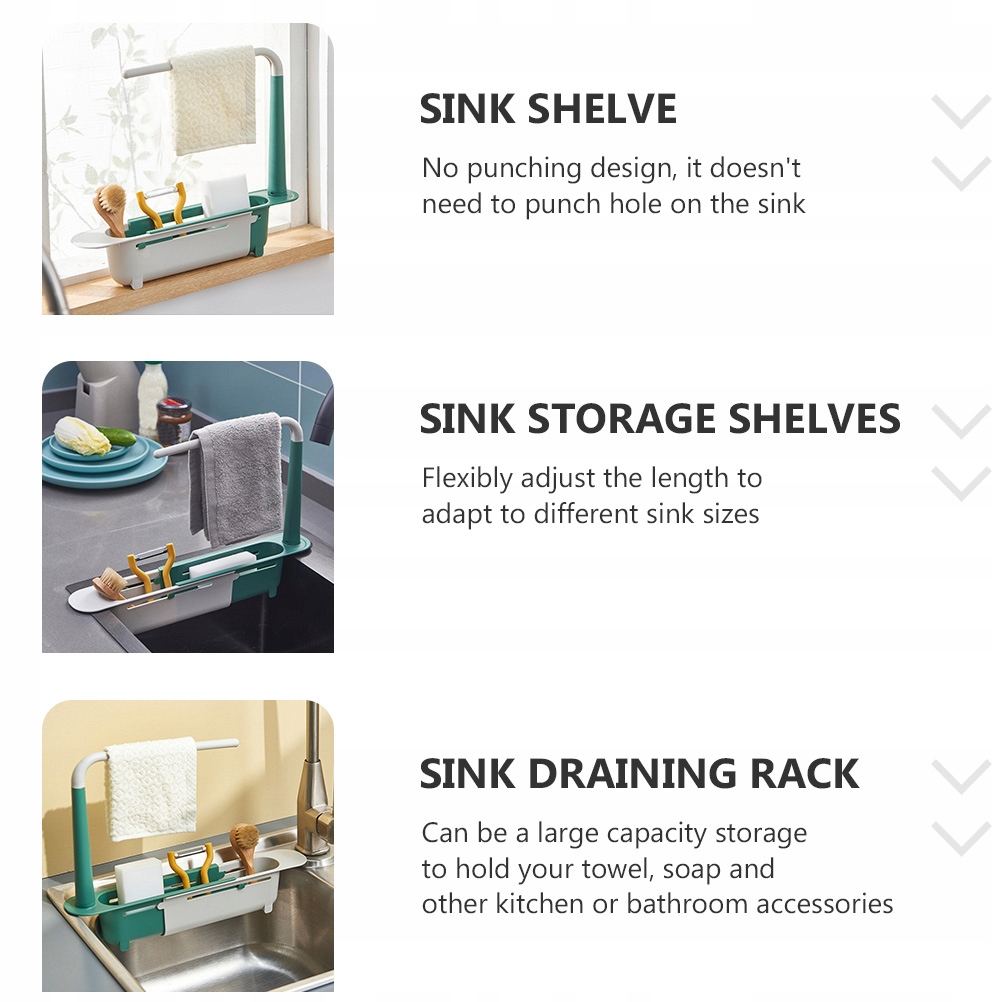 SINK SHELVE

No punching design, it doesn't need to punch hole on the sink

SINK STORAGE SHELVES

Flexibly adjust the length to adapt to different sink sizes

SINK DRAINING RACK

Can be a large capacity storage to hold your towel, soap and other kitchen or bathroom accessories