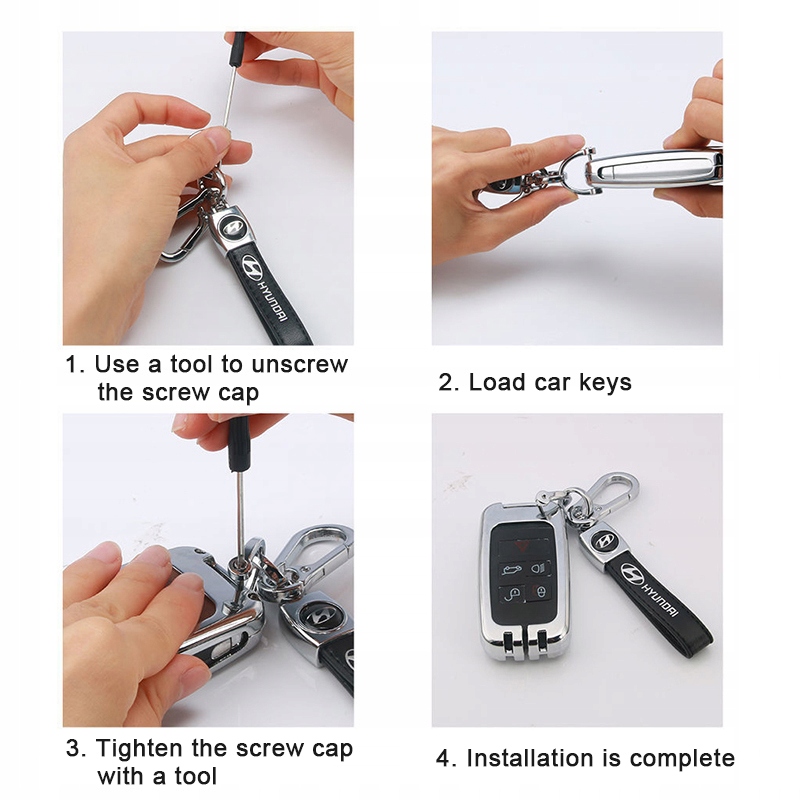 HYUNDAI

1. Use a tool to unscrew the screw cap

2. Load car keys

3. Tighten the screw cap with a tool

HYUNDAI

4. Installation is complete