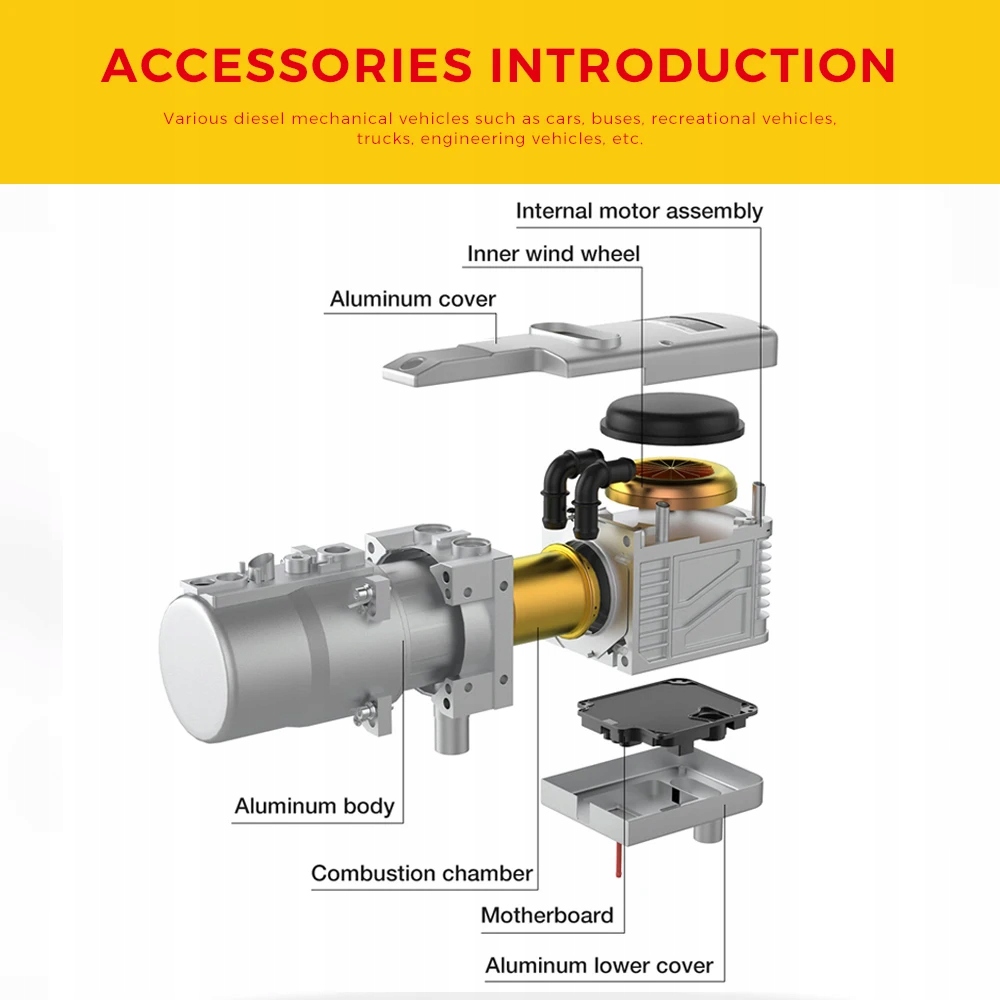 ACCESSORIES INTRODUCTION

Various diesel mechanical vehicles such as cars, buses, recreational vehicles, trucks, engineering vehicles, etc.

Internal motor assembly

Inner wind wheel

Aluminum cover

Aluminum body

Combustion chamber

Motherboard

Aluminum lower cover