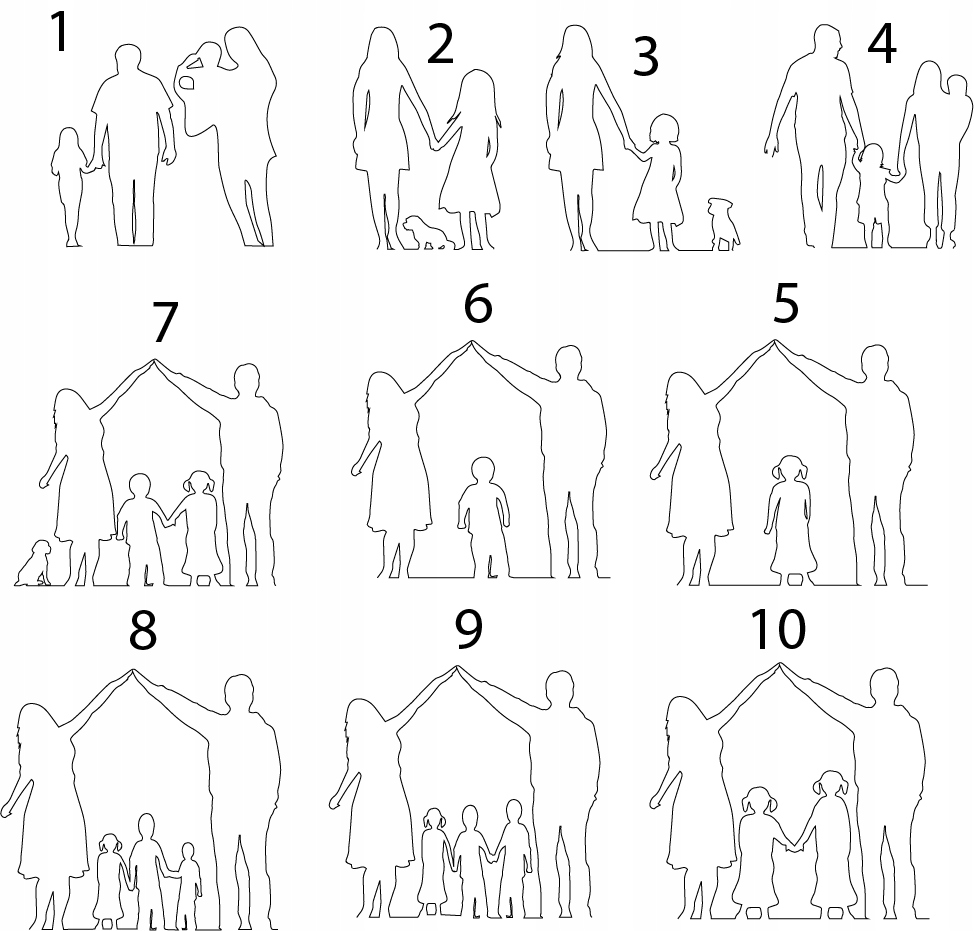 1
2
3
4
7
6
5
8
9
10