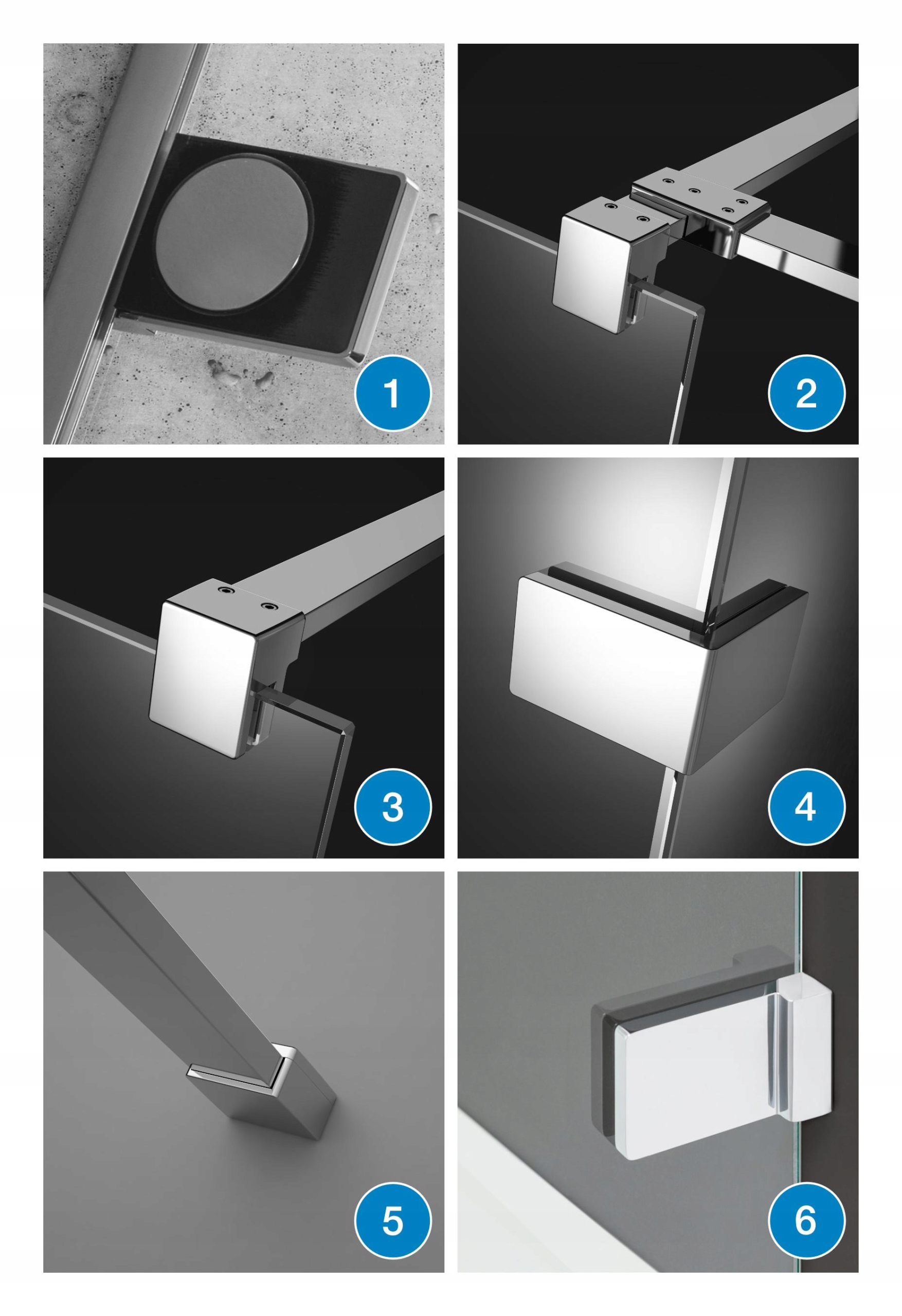 1

2

3

4

5

6