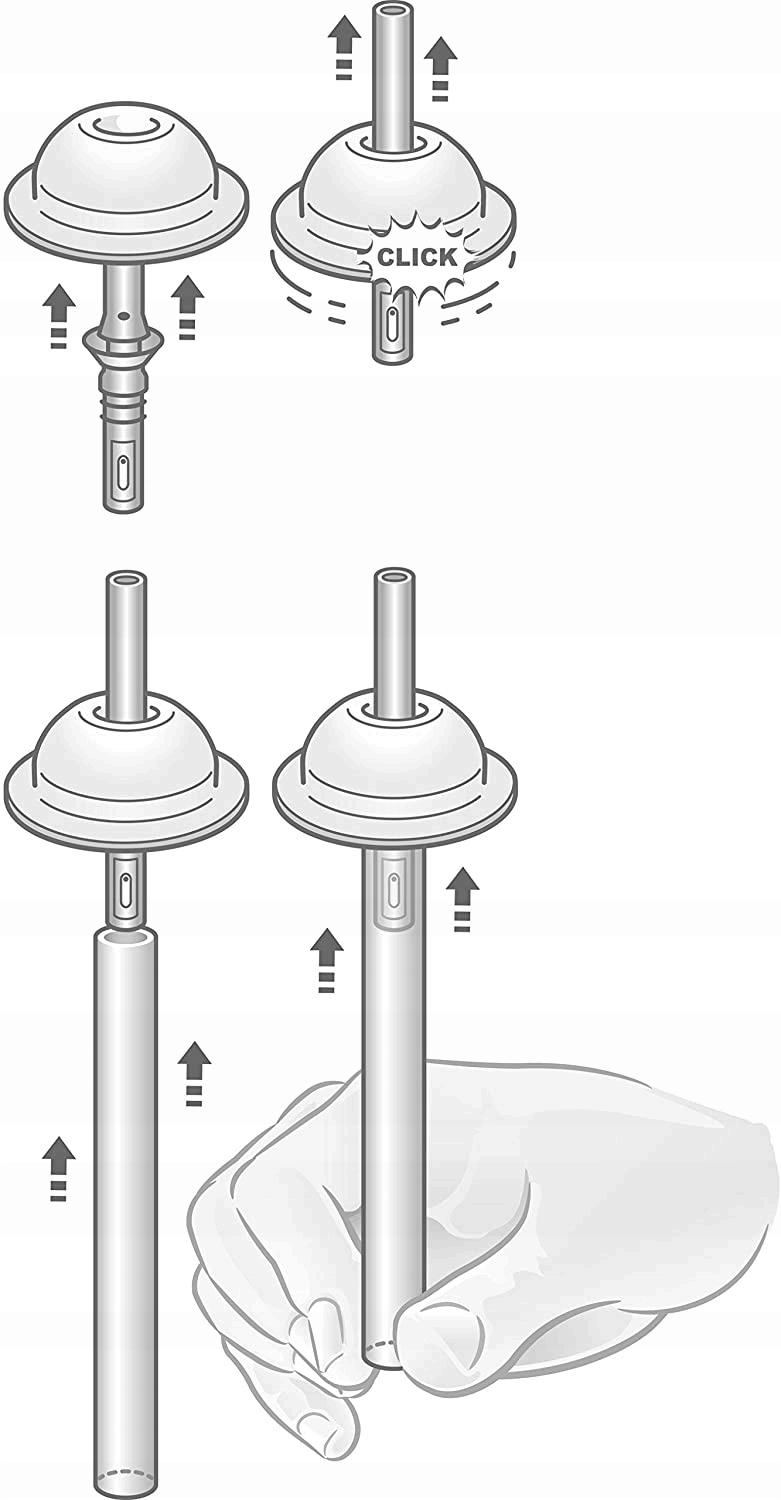 CLICK