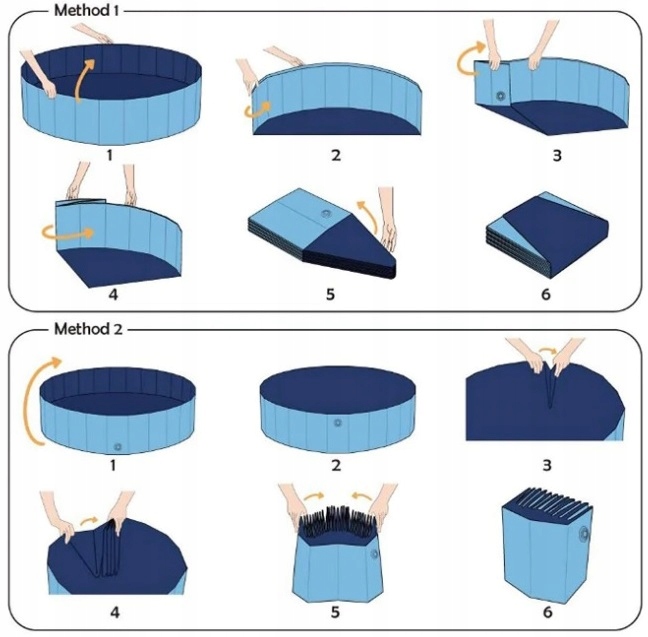 Method 1

1

2

3

4

5

6

Method 2

1

2

3

4

5

6