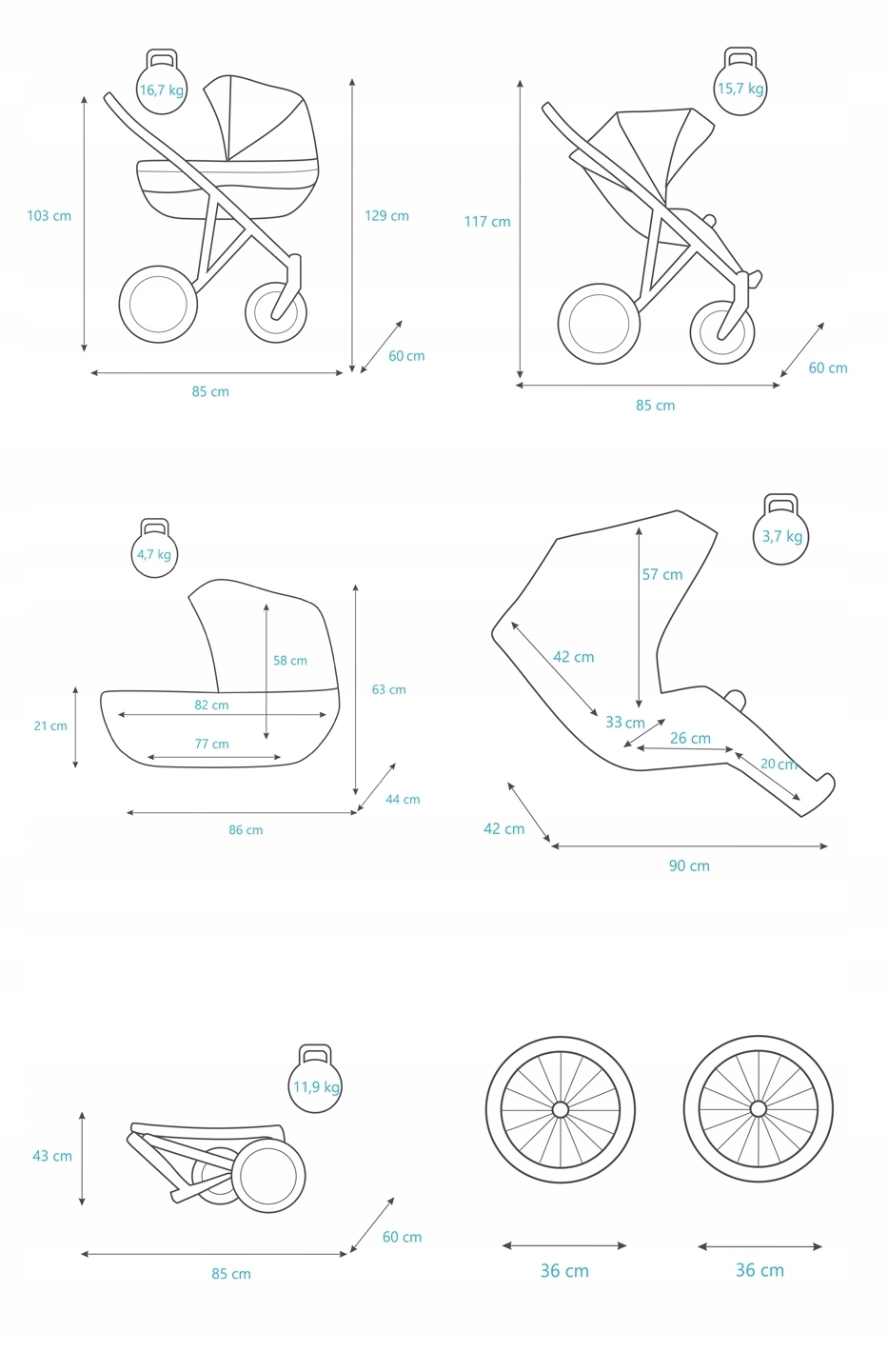 16,7 kg
103 cm
129 cm
60 cm
85 cm

15,7 kg
117 cm
60 cm
85 cm

4,7 kg
58 cm
63 cm
21 cm
82 cm
77 cm
44 cm
86 cm

3,7 kg
57 cm
42 cm
33 cm
26 cm
20 cm
42 cm
90 cm

11,9 kg
43 cm
60 cm
85 cm

36 cm
36 cm