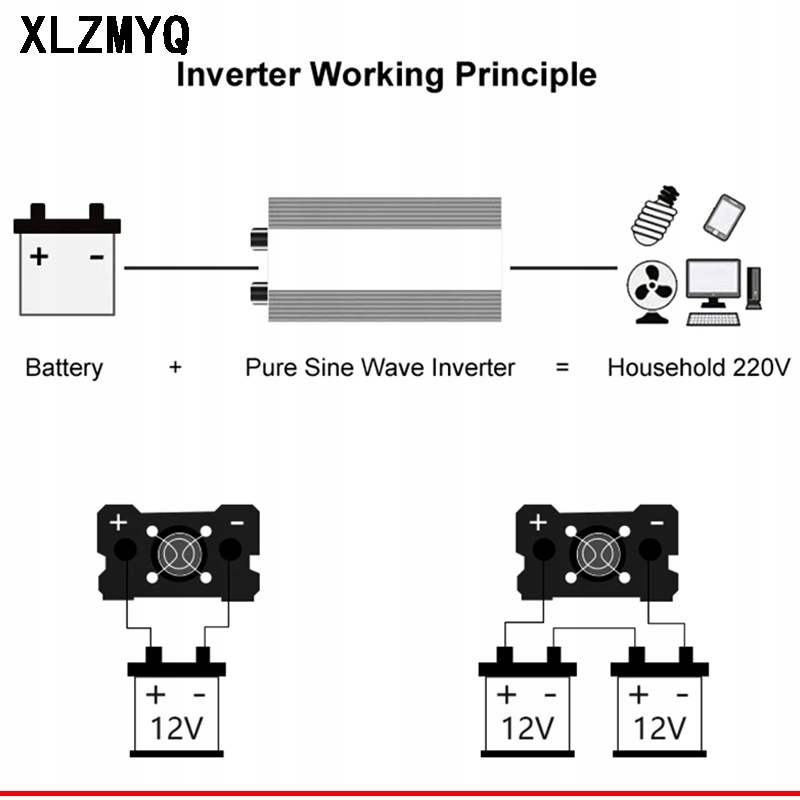 XLZMYQ

Inverter Working Principle

+ -

Battery + Pure Sine Wave Inverter = Household 220V

+ -

+ -
12V

+ -

+ -
12V

+ -
12V