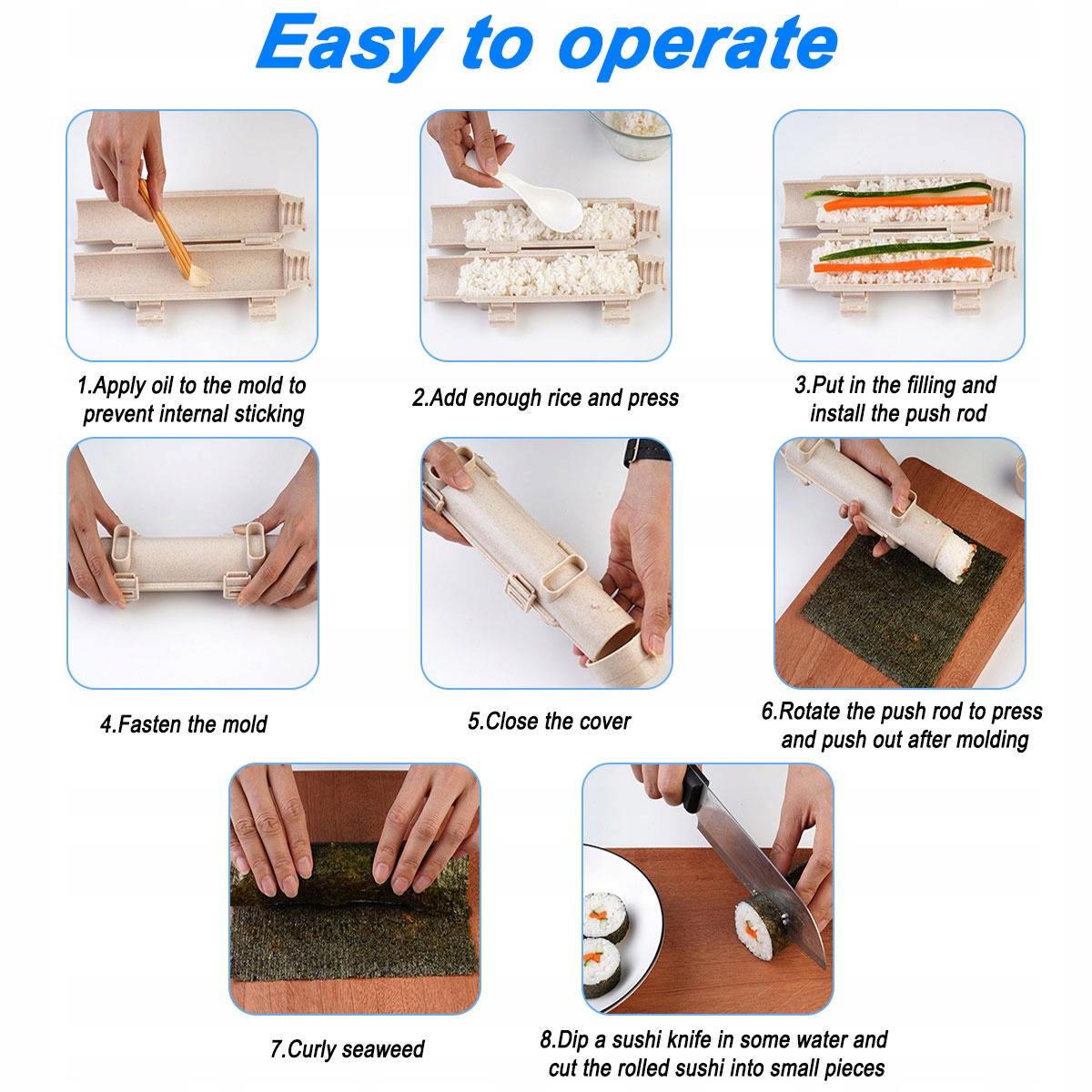 Easy to operate

1.Apply oil to the mold to prevent internal sticking

2.Add enough rice and press

3.Put in the filling and install the push rod

4.Fasten the mold

5.Close the cover

6.Rotate the push rod to press and push out after molding

7.Curly seaweed

8.Dip a sushi knife in some water and cut the rolled sushi into small pieces