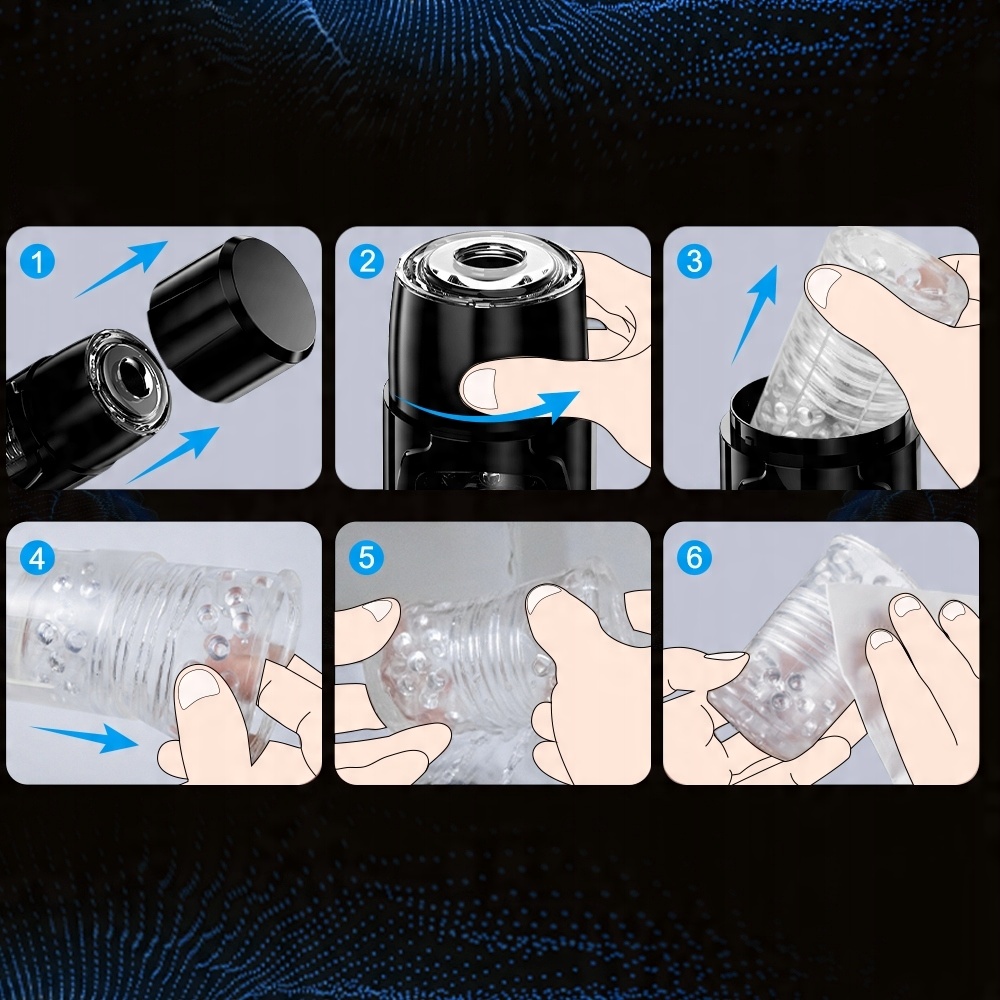 1
2
3
4
5
6