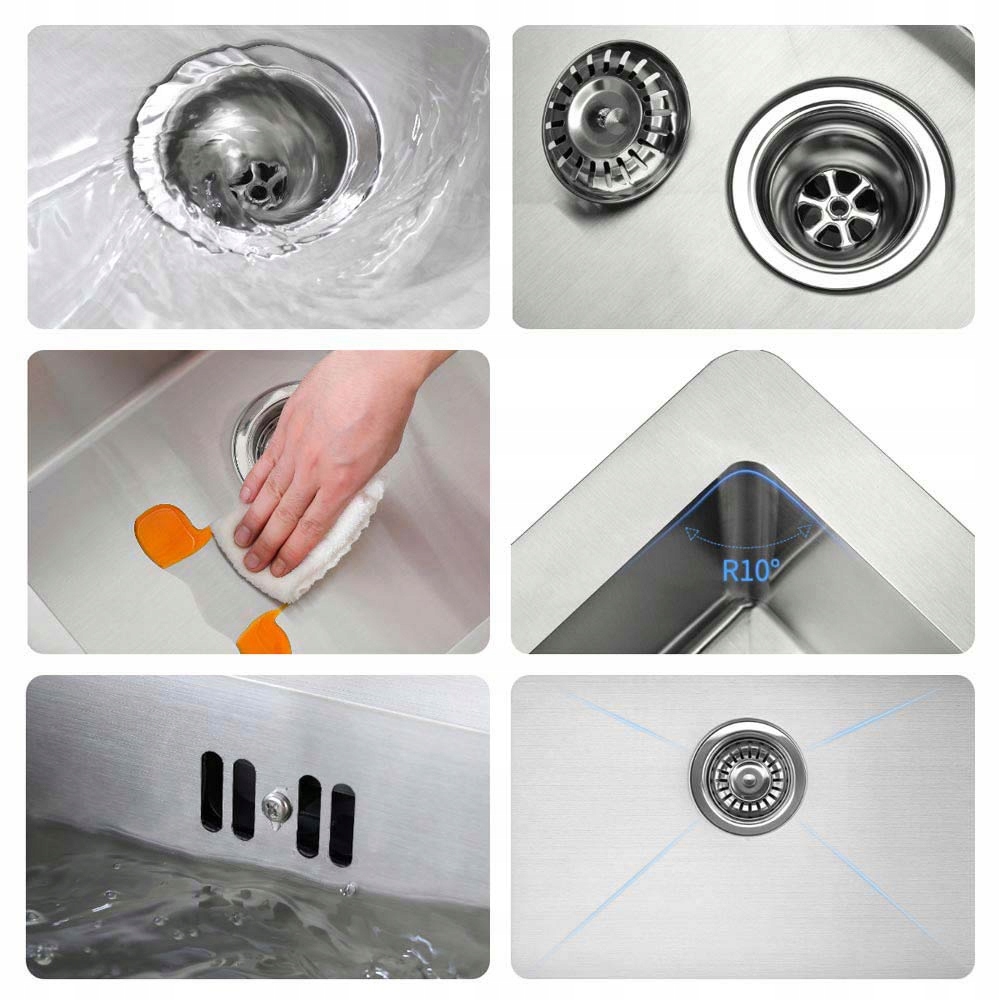 R10°